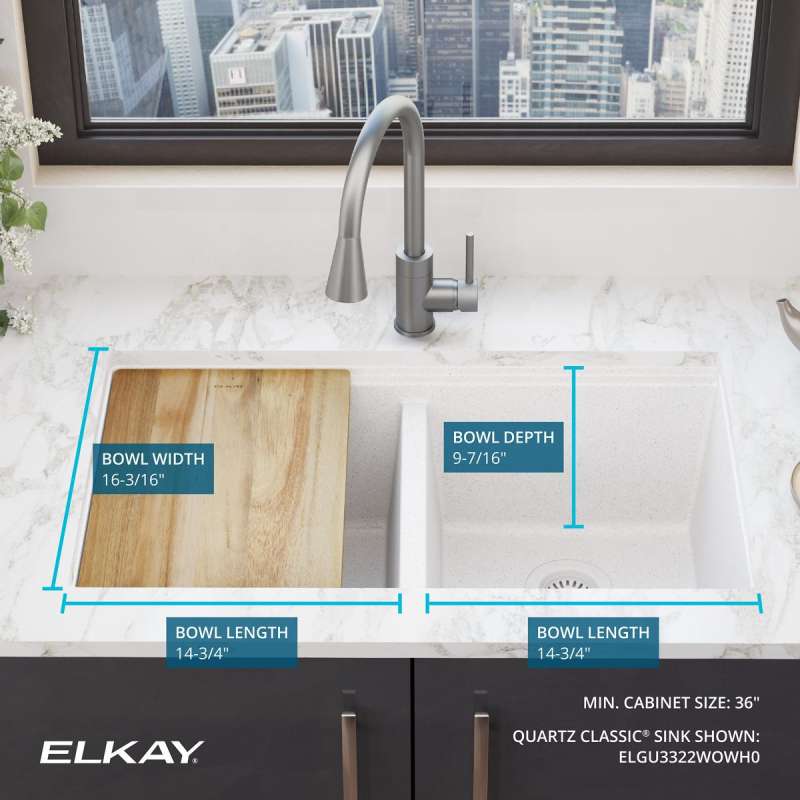 BOWL WIDTH
16-3/16"

BOWL DEPTH
9-7/16"

BOWL LENGTH
14-3/4"

BOWL LENGTH
14-3/4"

MIN. CABINET SIZE: 36"

QUARTZ CLASSIC® SINK SHOWN:
ELGU3322WOWH0

ELKAY