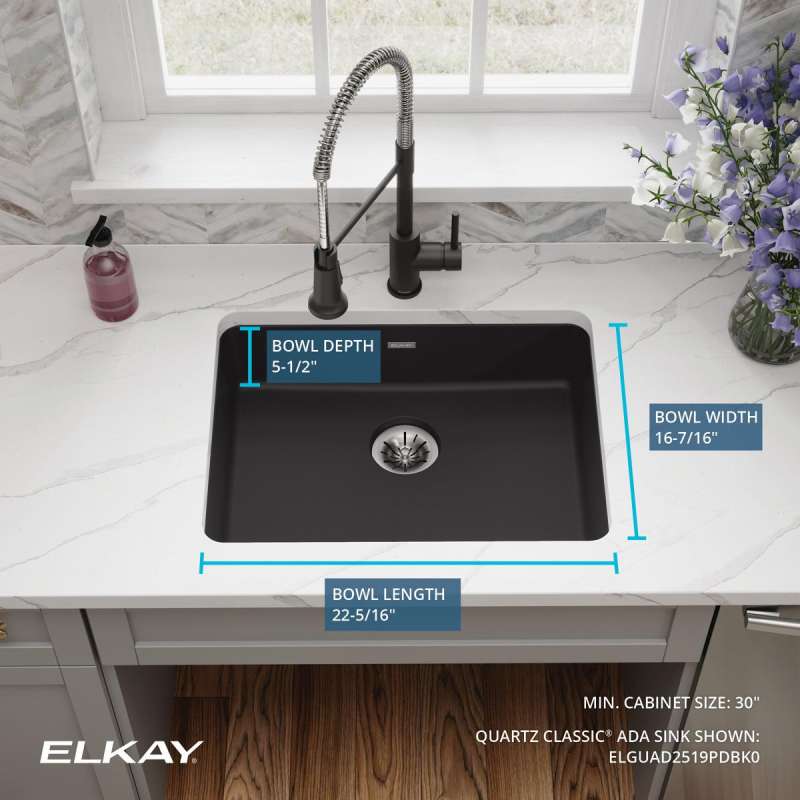 BOWL DEPTH
5-1/2"

BOWL WIDTH
16-7/16"

BOWL LENGTH
22-5/16"

MIN. CABINET SIZE: 30"

QUARTZ CLASSIC® ADA SINK SHOWN:
ELGUAD2519PDBK0

ELKAY