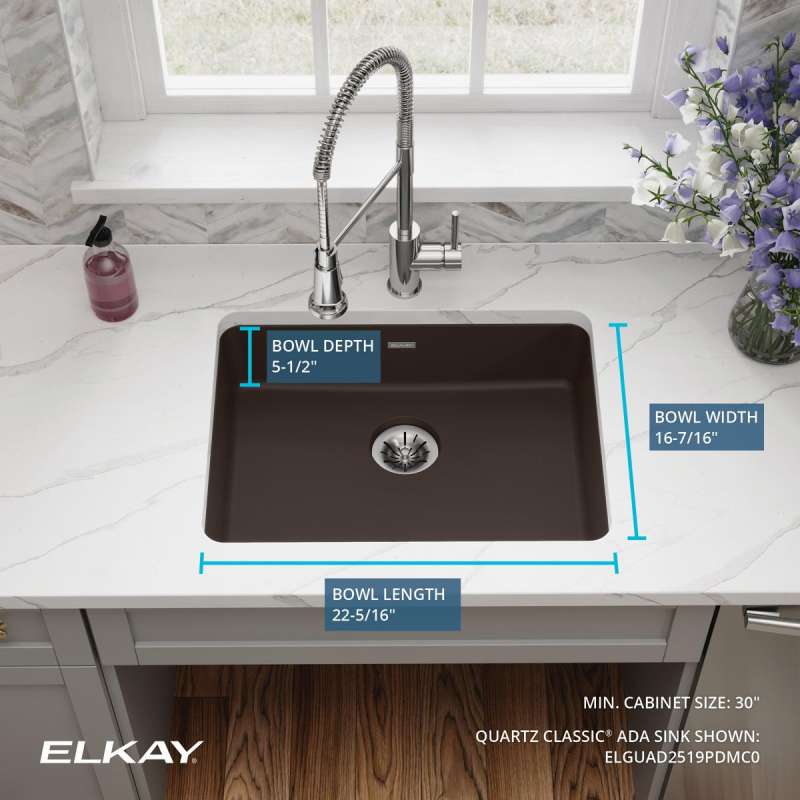 BOWL DEPTH
5-1/2"

BOWL WIDTH
16-7/16"

BOWL LENGTH
22-5/16"

MIN. CABINET SIZE: 30"

QUARTZ CLASSIC® ADA SINK SHOWN:
ELGUAD2519PDMC0

ELKAY