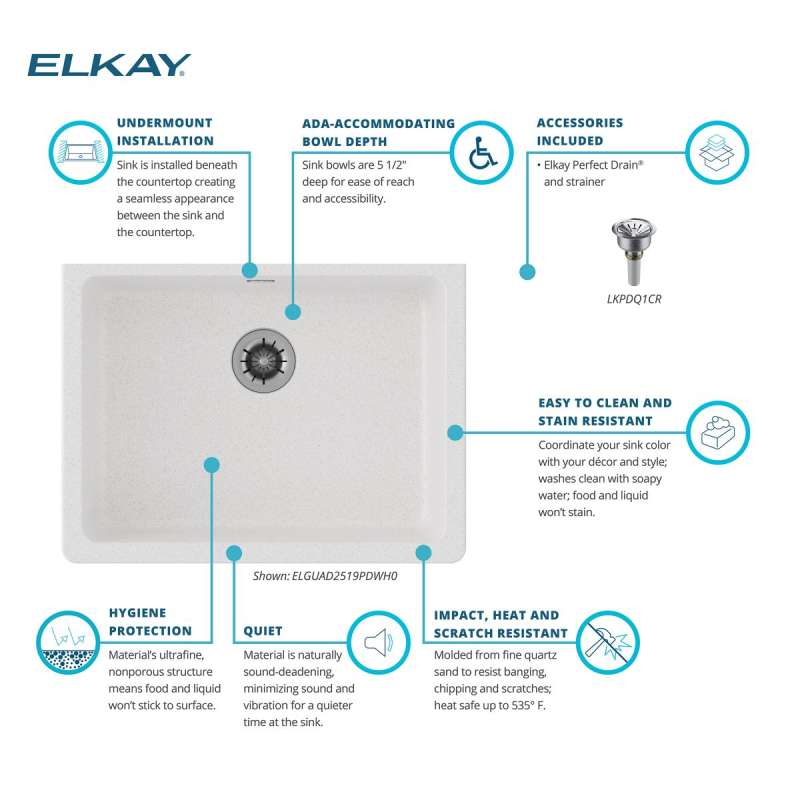 ELKAY

UNDERMOUNT INSTALLATION
Sink is installed beneath the countertop creating a seamless appearance between the sink and the countertop.

ADA-ACCOMMODATING BOWL DEPTH
Sink bowls are 5 1/2" deep for ease of reach and accessibility.

ACCESSORIES INCLUDED
• Elkay Perfect Drain® and strainer

LKPDQ1CR

EASY TO CLEAN AND STAIN RESISTANT
Coordinate your sink color with your décor and style; washes clean with soapy water; food and liquid won't stain.

Shown: ELGUAD2519PDWH0

HYGIENE PROTECTION
Material's ultrafine, nonporous structure means food and liquid won't stick to surface.

QUIET
Material is naturally sound-deadening, minimizing sound and vibration for a quieter time at the sink.

IMPACT, HEAT AND SCRATCH RESISTANT
Molded from fine quartz sand to resist banging, chipping and scratches; heat safe up to 535° F.