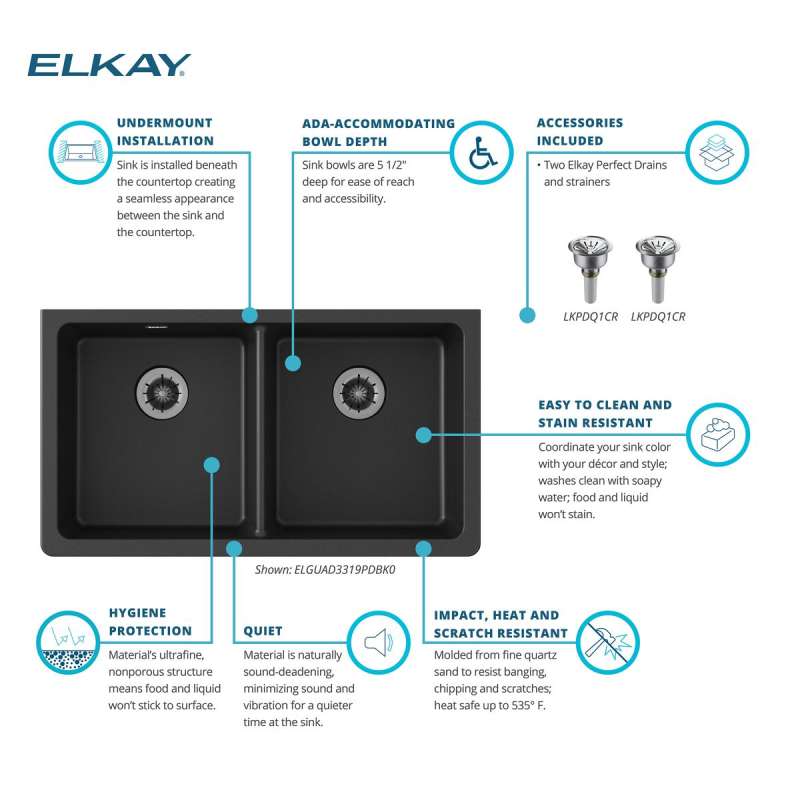 ELKAY

UNDERMOUNT INSTALLATION
Sink is installed beneath the countertop creating a seamless appearance between the sink and the countertop.

ADA-ACCOMMODATING BOWL DEPTH
Sink bowls are 5 1/2" deep for ease of reach and accessibility.

ACCESSORIES INCLUDED
• Two Elkay Perfect Drains and strainers

LKPDQ1CR LKPDQ1CR

EASY TO CLEAN AND STAIN RESISTANT
Coordinate your sink color with your décor and style; washes clean with soapy water; food and liquid won't stain.

Shown: ELGUAD3319PDBK0

HYGIENE PROTECTION
Material's ultrafine, nonporous structure means food and liquid won't stick to surface.

QUIET
Material is naturally sound-deadening, minimizing sound and vibration for a quieter time at the sink.

IMPACT, HEAT AND SCRATCH RESISTANT
Molded from fine quartz sand to resist banging, chipping and scratches; heat safe up to 535° F.