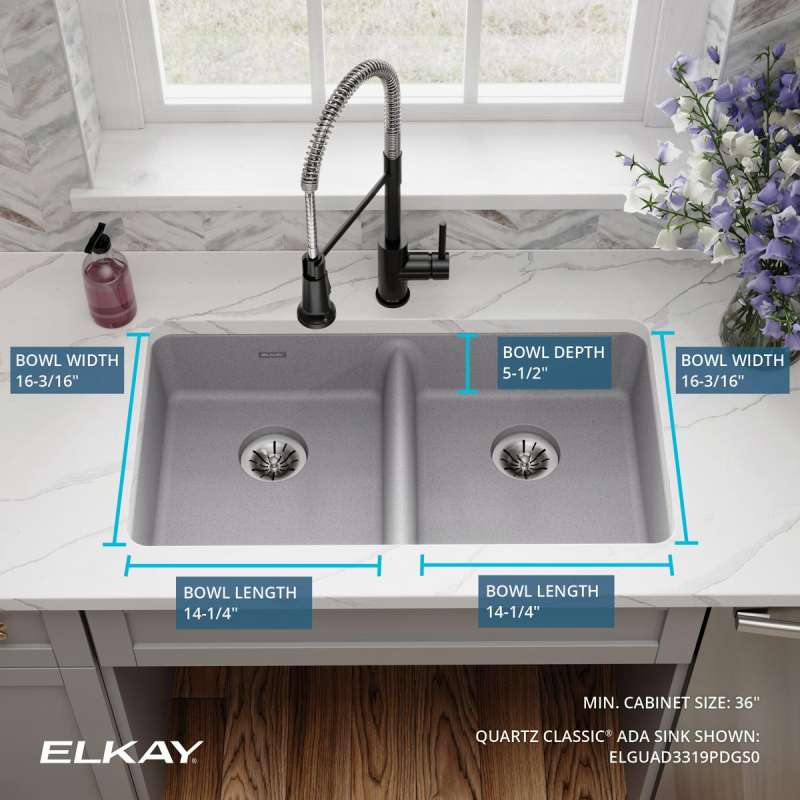 BOWL WIDTH
16-3/16"

BOWL DEPTH
5-1/2"

BOWL WIDTH
16-3/16"

BOWL LENGTH
14-1/4"

BOWL LENGTH
14-1/4"

MIN. CABINET SIZE: 36"

QUARTZ CLASSIC® ADA SINK SHOWN:
ELGUAD3319PDGS0

ELKAY