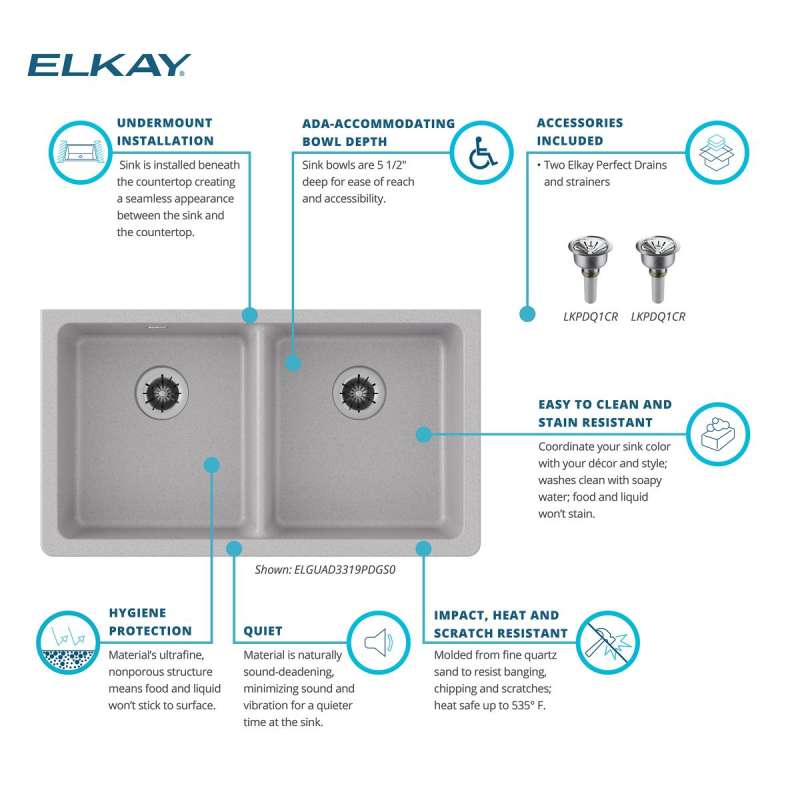 ELKAY

UNDERMOUNT INSTALLATION
Sink is installed beneath the countertop creating a seamless appearance between the sink and the countertop.

ADA-ACCOMMODATING BOWL DEPTH
Sink bowls are 5 1/2" deep for ease of reach and accessibility.

ACCESSORIES INCLUDED
• Two Elkay Perfect Drains and strainers

LKPDQ1CR LKPDQ1CR

EASY TO CLEAN AND STAIN RESISTANT
Coordinate your sink color with your décor and style; washes clean with soapy water; food and liquid won't stain.

Shown: ELGUAD3319PDGS0

HYGIENE PROTECTION
Material's ultrafine, nonporous structure means food and liquid won't stick to surface.

QUIET
Material is naturally sound-deadening, minimizing sound and vibration for a quieter time at the sink.

IMPACT, HEAT AND SCRATCH RESISTANT
Molded from fine quartz sand to resist banging, chipping and scratches; heat safe up to 535° F.