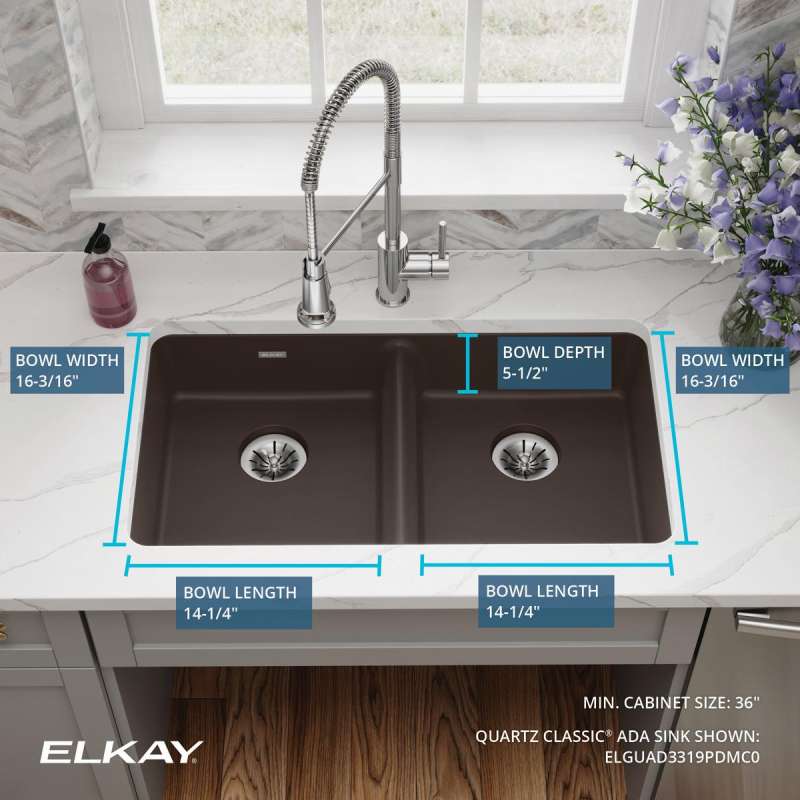 BOWL WIDTH
16-3/16"

BOWL DEPTH
5-1/2"

BOWL WIDTH
16-3/16"

BOWL LENGTH
14-1/4"

BOWL LENGTH
14-1/4"

MIN. CABINET SIZE: 36"

QUARTZ CLASSIC® ADA SINK SHOWN:
ELGUAD3319PDMC0

ELKAY