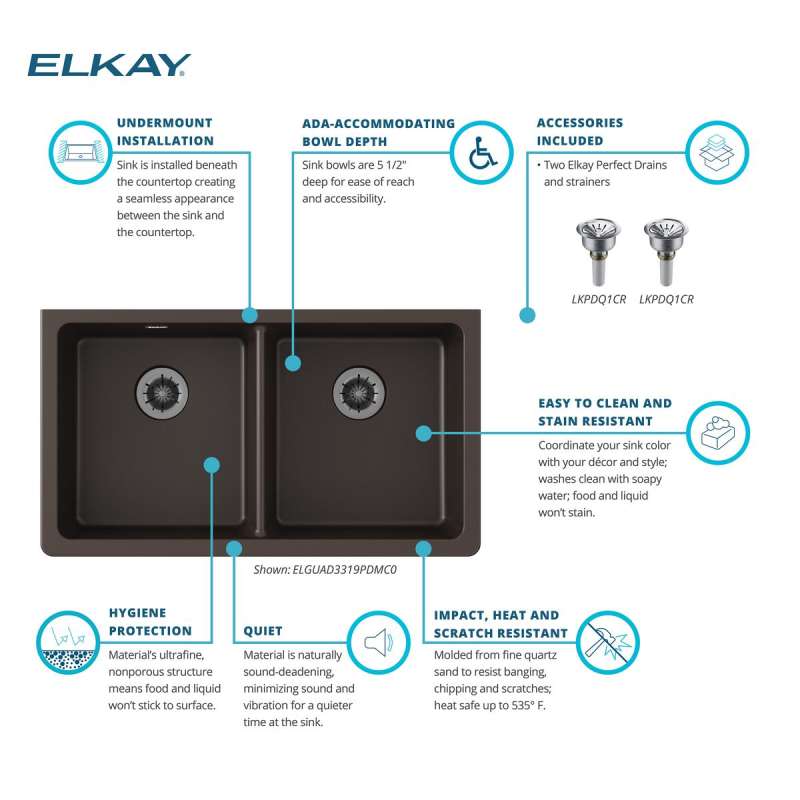 ELKAY

UNDERMOUNT INSTALLATION
Sink is installed beneath the countertop creating a seamless appearance between the sink and the countertop.

ADA-ACCOMMODATING BOWL DEPTH
Sink bowls are 5 1/2" deep for ease of reach and accessibility.

ACCESSORIES INCLUDED
• Two Elkay Perfect Drains and strainers

LKPDQ1CR LKPDQ1CR

EASY TO CLEAN AND STAIN RESISTANT
Coordinate your sink color with your décor and style; washes clean with soapy water; food and liquid won't stain.

Shown: ELGUAD3319PDMC0

HYGIENE PROTECTION
Material's ultrafine, nonporous structure means food and liquid won't stick to surface.

QUIET
Material is naturally sound-deadening, minimizing sound and vibration for a quieter time at the sink.

IMPACT, HEAT AND SCRATCH RESISTANT
Molded from fine quartz sand to resist banging, chipping and scratches; heat safe up to 535° F.