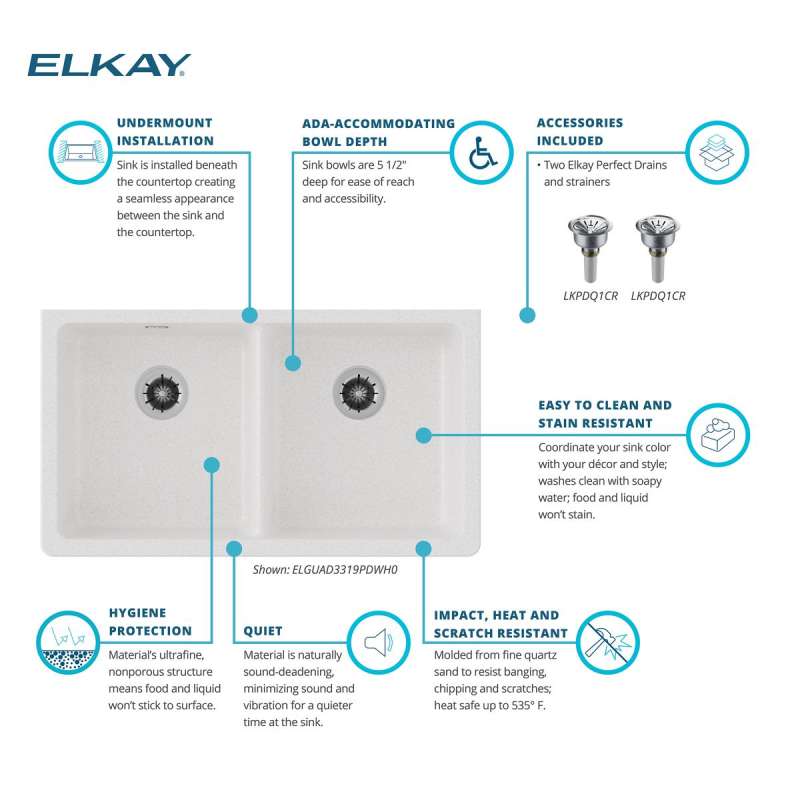 ELKAY

UNDERMOUNT INSTALLATION

Sink is installed beneath the countertop creating a seamless appearance between the sink and the countertop.

ADA-ACCOMMODATING BOWL DEPTH

Sink bowls are 5 1/2" deep for ease of reach and accessibility.

ACCESSORIES INCLUDED

• Two Elkay Perfect Drains and strainers

LKPDQ1CR LKPDQ1CR

EASY TO CLEAN AND STAIN RESISTANT

Coordinate your sink color with your décor and style; washes clean with soapy water; food and liquid won't stain.

Shown: ELGUAD3319PDWH0

HYGIENE PROTECTION

Material's ultrafine, nonporous structure means food and liquid won't stick to surface.

QUIET

Material is naturally sound-deadening, minimizing sound and vibration for a quieter time at the sink.

IMPACT, HEAT AND SCRATCH RESISTANT

Molded from fine quartz sand to resist banging, chipping and scratches; heat safe up to 535° F.