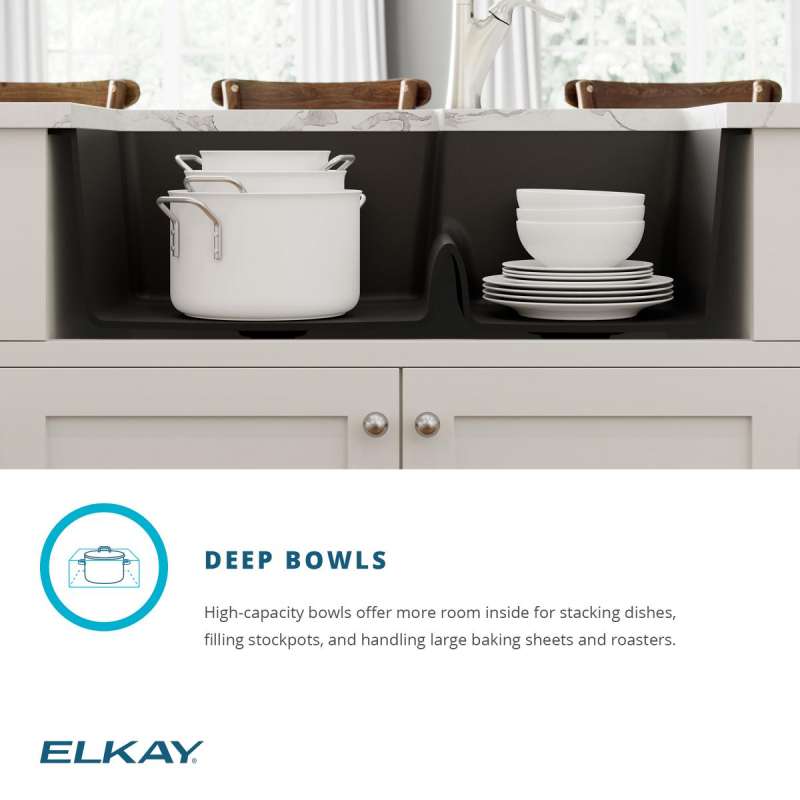 DEEP BOWLS

High-capacity bowls offer more room inside for stacking dishes, filling stockpots, and handling large baking sheets and roasters.

ELKAY