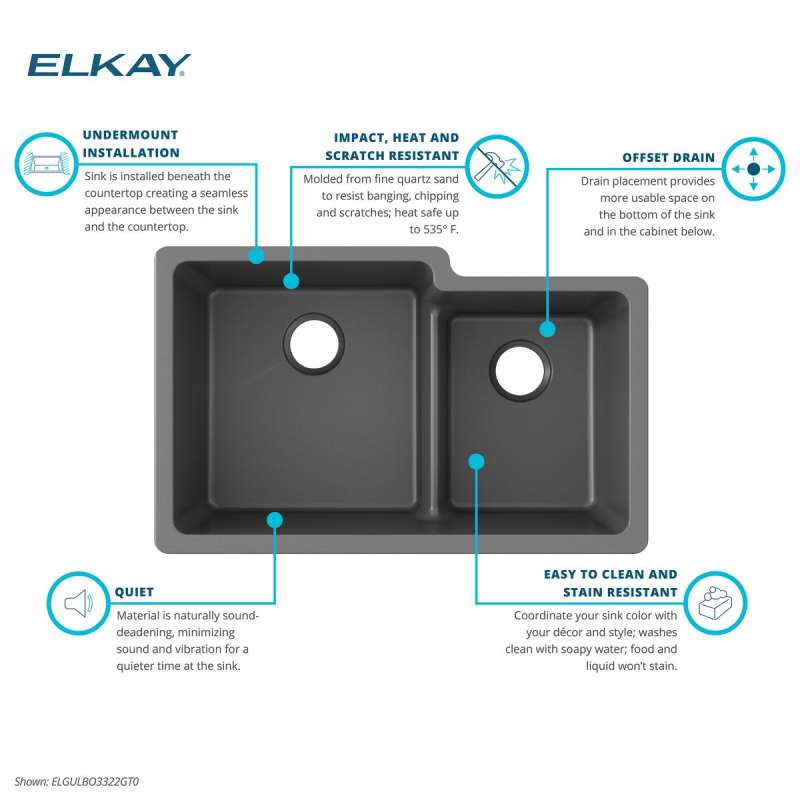 ELKAY

UNDERMOUNT INSTALLATION
Sink is installed beneath the countertop creating a seamless appearance between the sink and the countertop.

IMPACT, HEAT AND SCRATCH RESISTANT
Molded from fine quartz sand to resist banging, chipping and scratches; heat safe up to 535° F.

OFFSET DRAIN
Drain placement provides more usable space on the bottom of the sink and in the cabinet below.

QUIET
Material is naturally sound-deadening, minimizing sound and vibration for a quieter time at the sink.

EASY TO CLEAN AND STAIN RESISTANT
Coordinate your sink color with your décor and style; washes clean with soapy water; food and liquid won't stain.

Shown: ELGULBO3322GT0