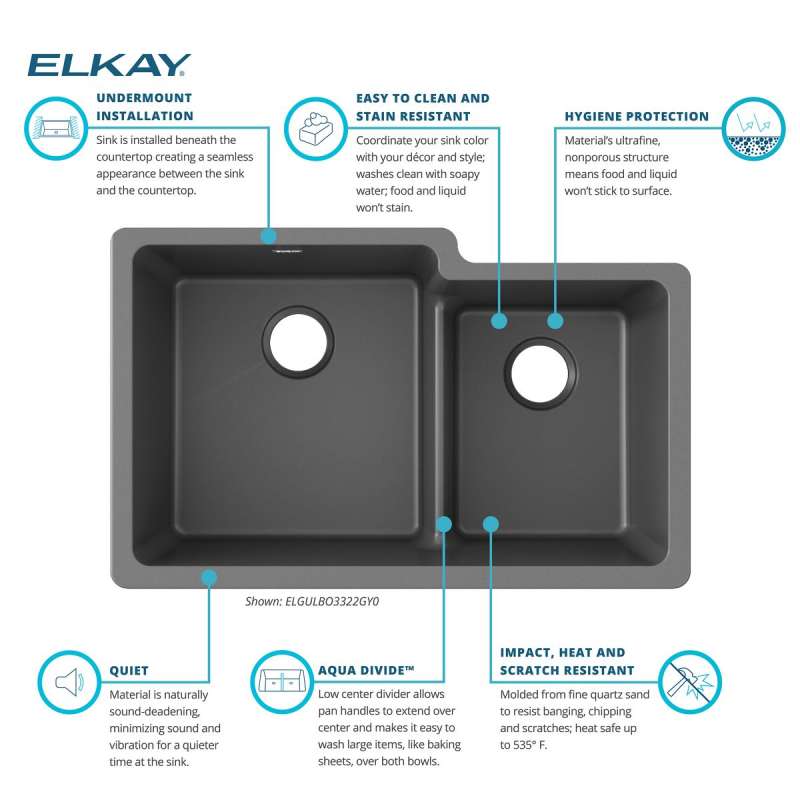 ELKAY

UNDERMOUNT INSTALLATION
Sink is installed beneath the countertop creating a seamless appearance between the sink and the countertop.

EASY TO CLEAN AND STAIN RESISTANT
Coordinate your sink color with your décor and style; washes clean with soapy water; food and liquid won't stain.

HYGIENE PROTECTION
Material's ultrafine, nonporous structure means food and liquid won't stick to surface.

Shown: ELGULBO3322GY0

QUIET
Material is naturally sound-deadening, minimizing sound and vibration for a quieter time at the sink.

AQUA DIVIDE™
Low center divider allows pan handles to extend over center and makes it easy to wash large items, like baking sheets, over both bowls.

IMPACT, HEAT AND SCRATCH RESISTANT
Molded from fine quartz sand to resist banging, chipping and scratches; heat safe up to 535° F.