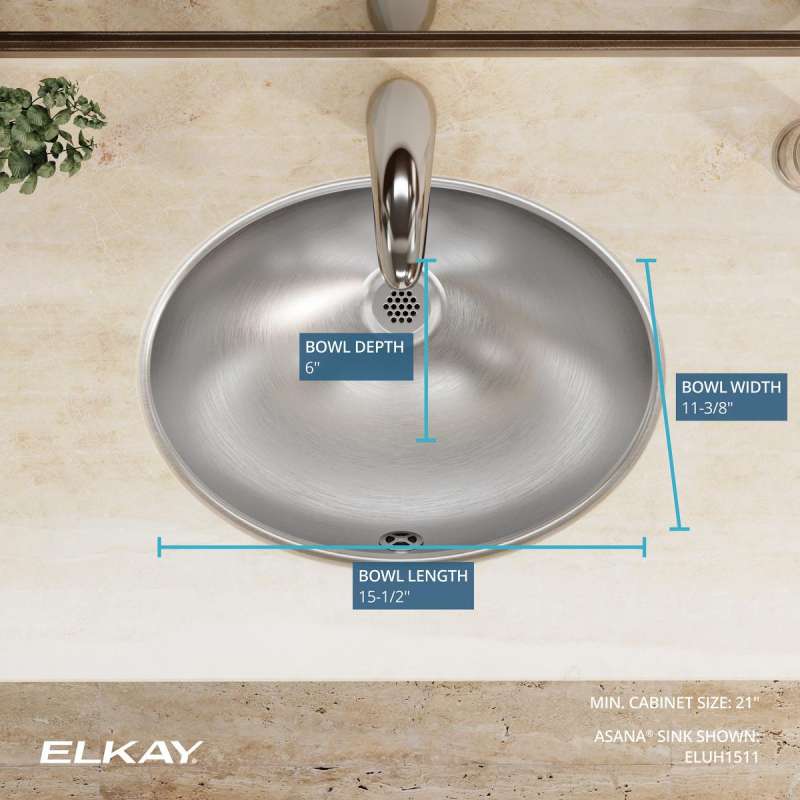 BOWL DEPTH
6"

BOWL WIDTH
11-3/8"

BOWL LENGTH
15-1/2"

MIN. CABINET SIZE: 21"

ASANA® SINK SHOWN:
ELUH1511

ELKAY