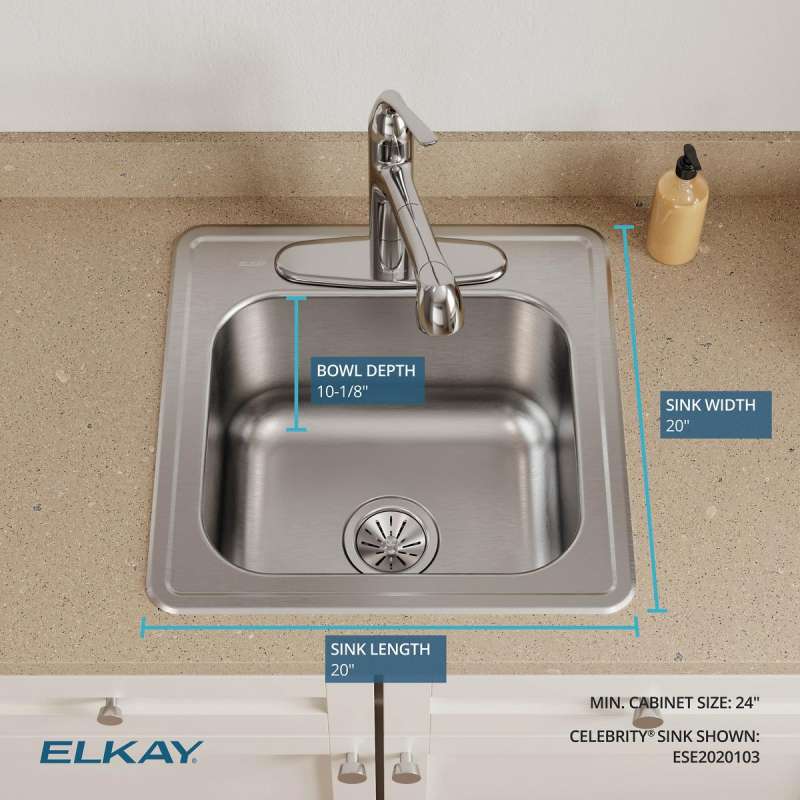 BOWL DEPTH
10-1/8"

SINK WIDTH
20"

SINK LENGTH
20"

MIN. CABINET SIZE: 24"

CELEBRITY® SINK SHOWN:
ESE2020103

ELKAY.