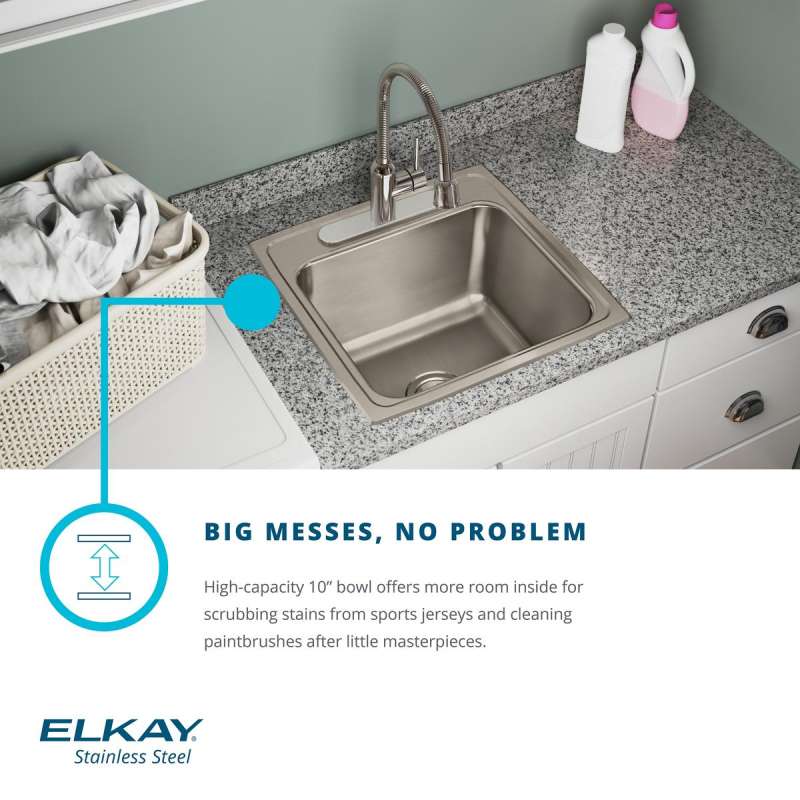 BIG MESSES, NO PROBLEM

High-capacity 10" bowl offers more room inside for scrubbing stains from sports jerseys and cleaning paintbrushes after little masterpieces.

ELKAY
Stainless Steel