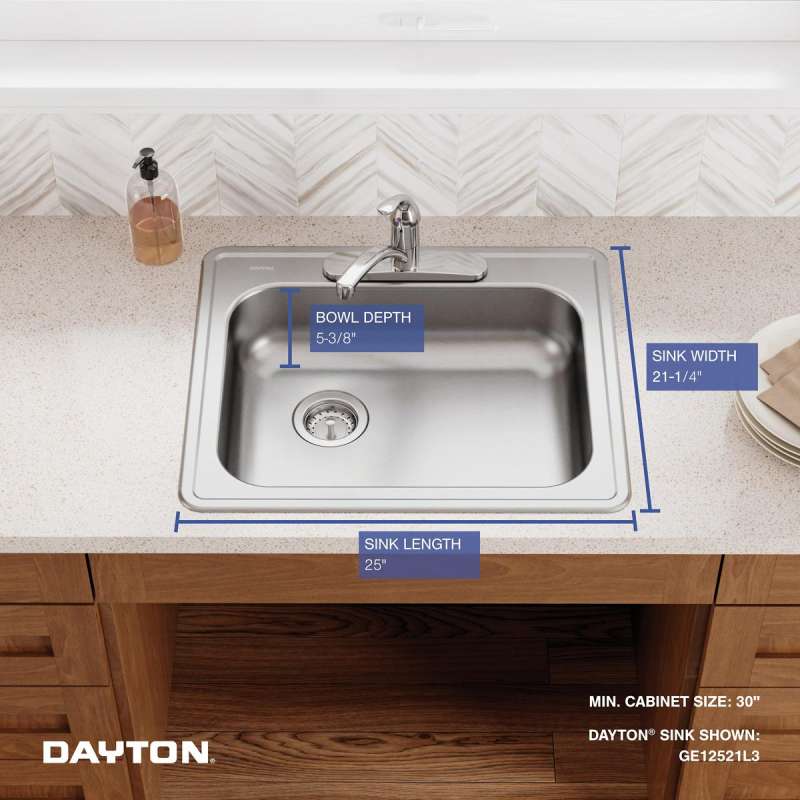 BOWL DEPTH
5-3/8"

SINK WIDTH
21-1/4"

SINK LENGTH
25"

MIN. CABINET SIZE: 30"

DAYTON® SINK SHOWN:
GE12521L3

DAYTON.