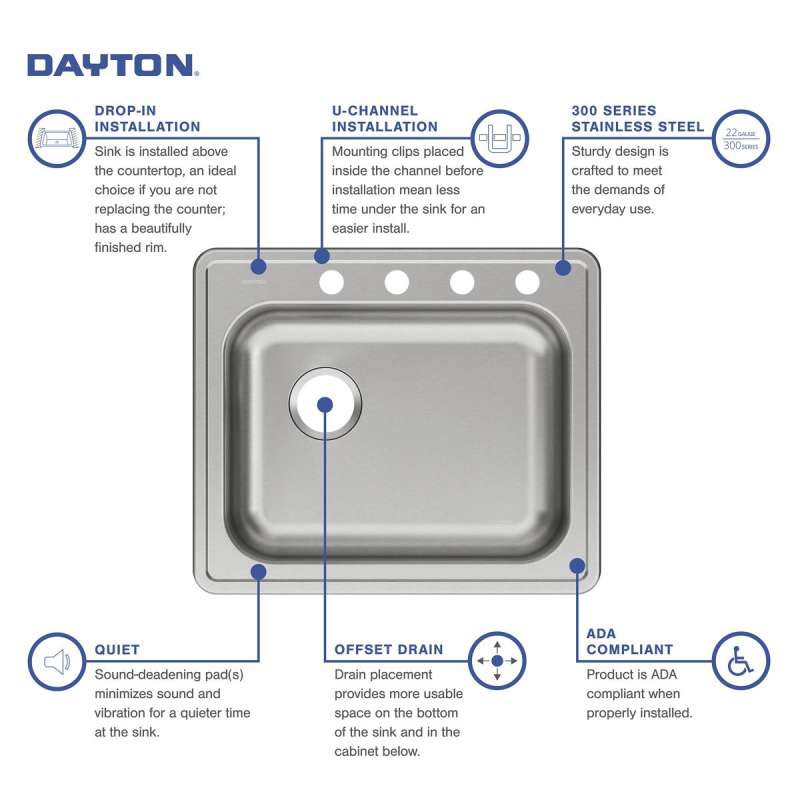 DAYTON.

DROP-IN INSTALLATION
Sink is installed above the countertop, an ideal choice if you are not replacing the counter; has a beautifully finished rim.

U-CHANNEL INSTALLATION
Mounting clips placed inside the channel before installation mean less time under the sink for an easier install.

300 SERIES STAINLESS STEEL
22 GAUGE
300 SERIES
Sturdy design is crafted to meet the demands of everyday use.

QUIET
Sound-deadening pad(s) minimizes sound and vibration for a quieter time at the sink.

OFFSET DRAIN
Drain placement provides more usable space on the bottom of the sink and in the cabinet below.

ADA COMPLIANT
Product is ADA compliant when properly installed.