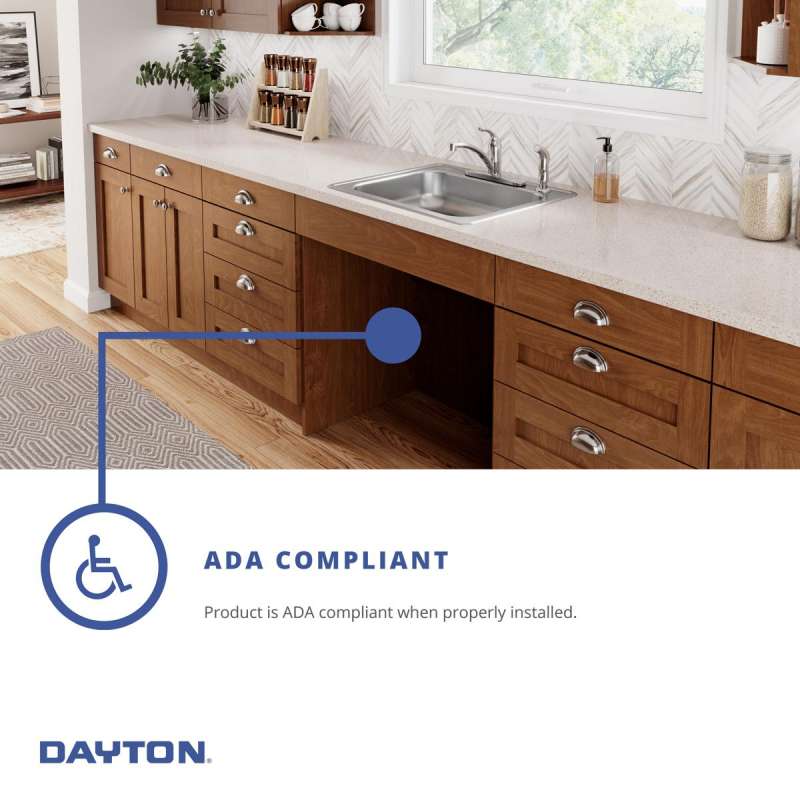 ADA COMPLIANT

Product is ADA compliant when properly installed.

DAYTON.