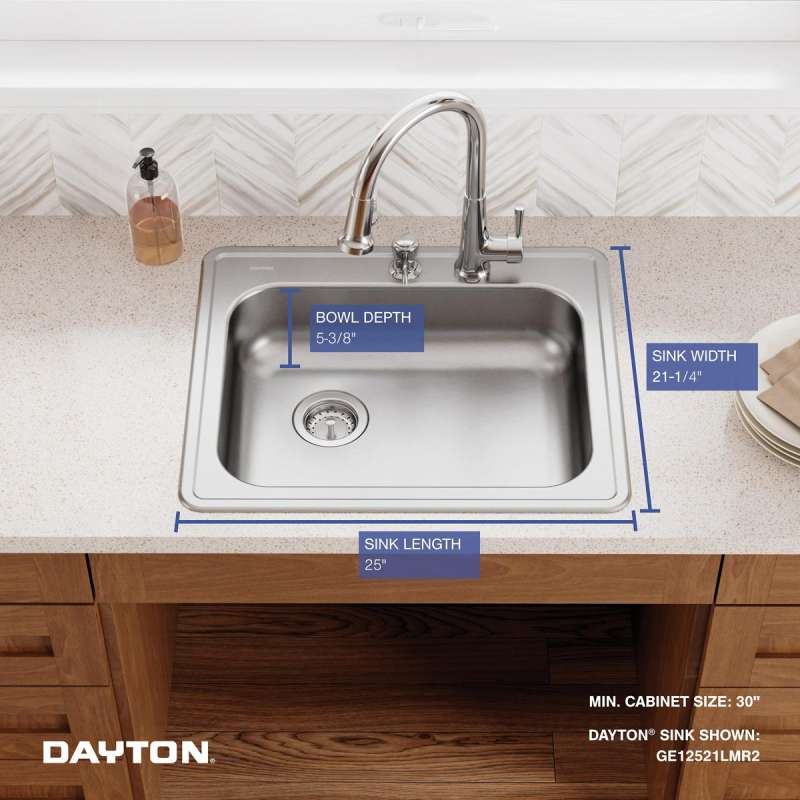 BOWL DEPTH
5-3/8"

SINK WIDTH
21-1/4"

SINK LENGTH
25"

MIN. CABINET SIZE: 30"

DAYTON® SINK SHOWN:
GE12521LMR2

DAYTON.