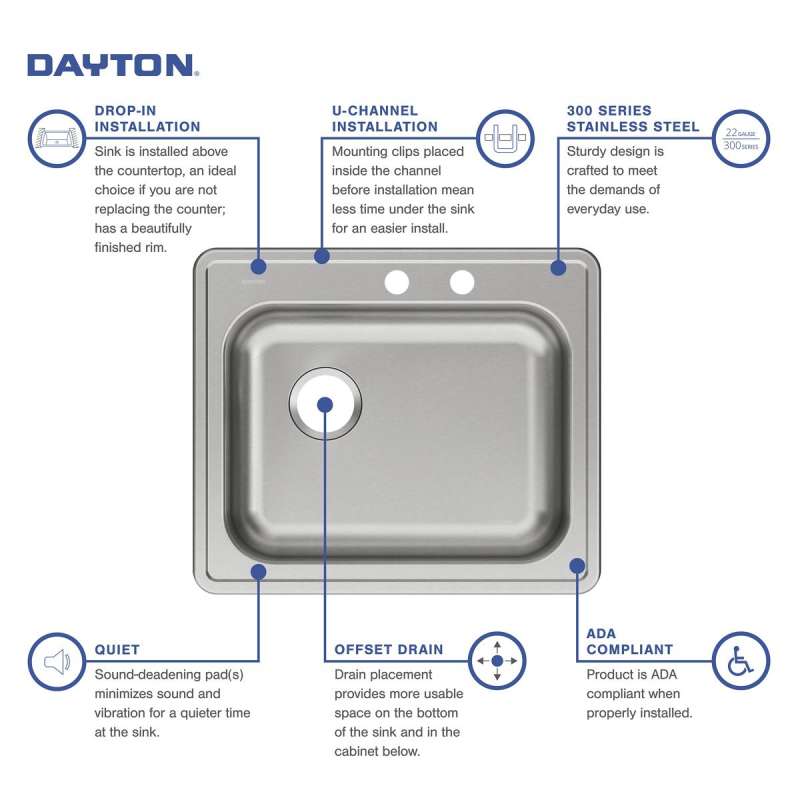 DAYTON.

DROP-IN INSTALLATION
Sink is installed above the countertop, an ideal choice if you are not replacing the counter; has a beautifully finished rim.

U-CHANNEL INSTALLATION
Mounting clips placed inside the channel before installation mean less time under the sink for an easier install.

300 SERIES STAINLESS STEEL
22 GAUGE
300 SERIES
Sturdy design is crafted to meet the demands of everyday use.

QUIET
Sound-deadening pad(s) minimizes sound and vibration for a quieter time at the sink.

OFFSET DRAIN
Drain placement provides more usable space on the bottom of the sink and in the cabinet below.

ADA COMPLIANT
Product is ADA compliant when properly installed.