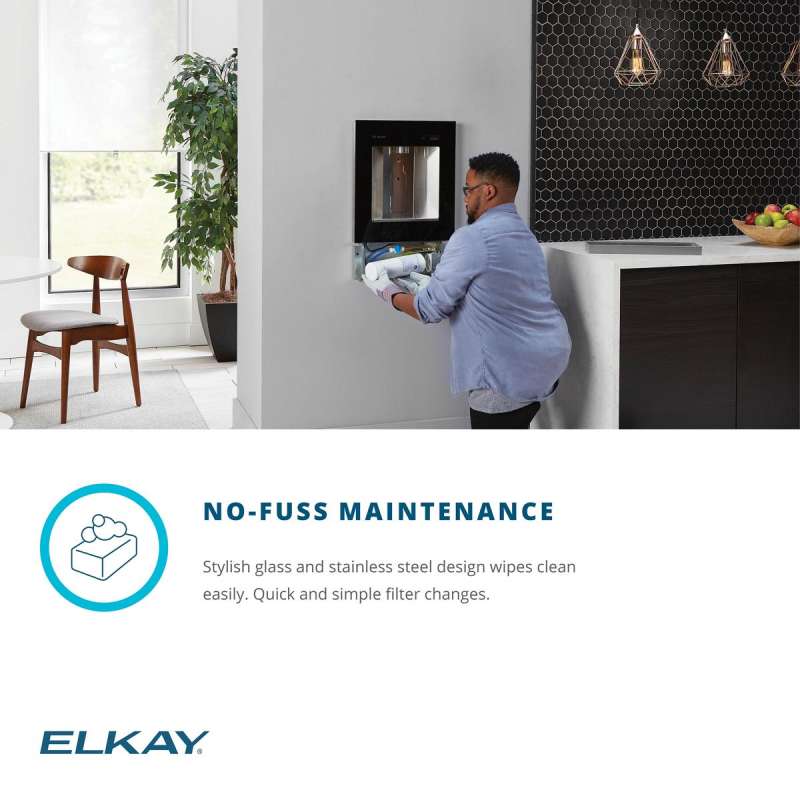 NO-FUSS MAINTENANCE

Stylish glass and stainless steel design wipes clean easily. Quick and simple filter changes.

ELKAY