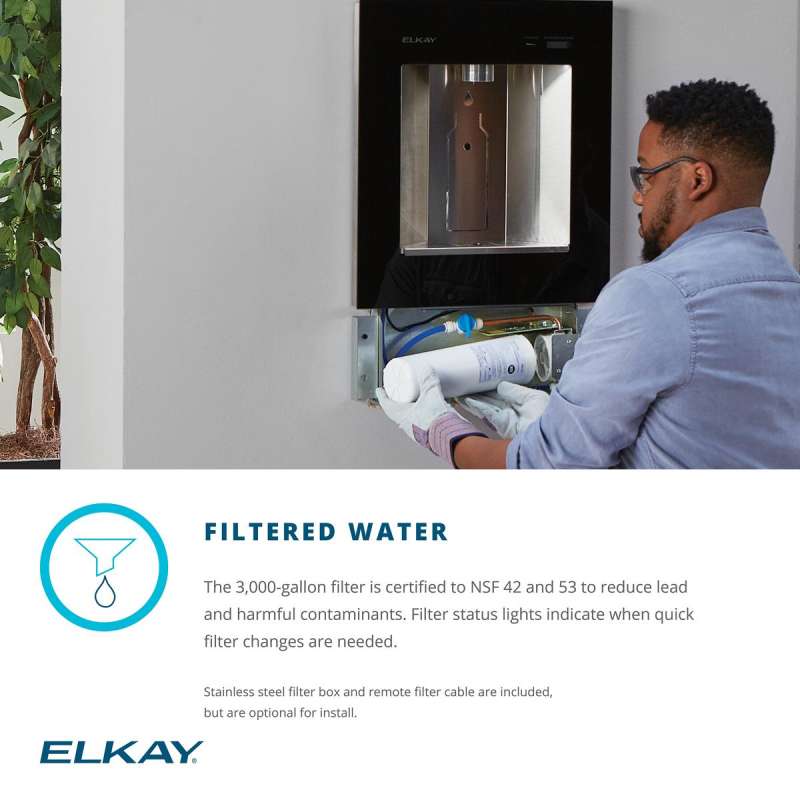 ELKAY

FILTERED WATER

The 3,000-gallon filter is certified to NSF 42 and 53 to reduce lead and harmful contaminants. Filter status lights indicate when quick filter changes are needed.

Stainless steel filter box and remote filter cable are included, but are optional for install.

ELKAY