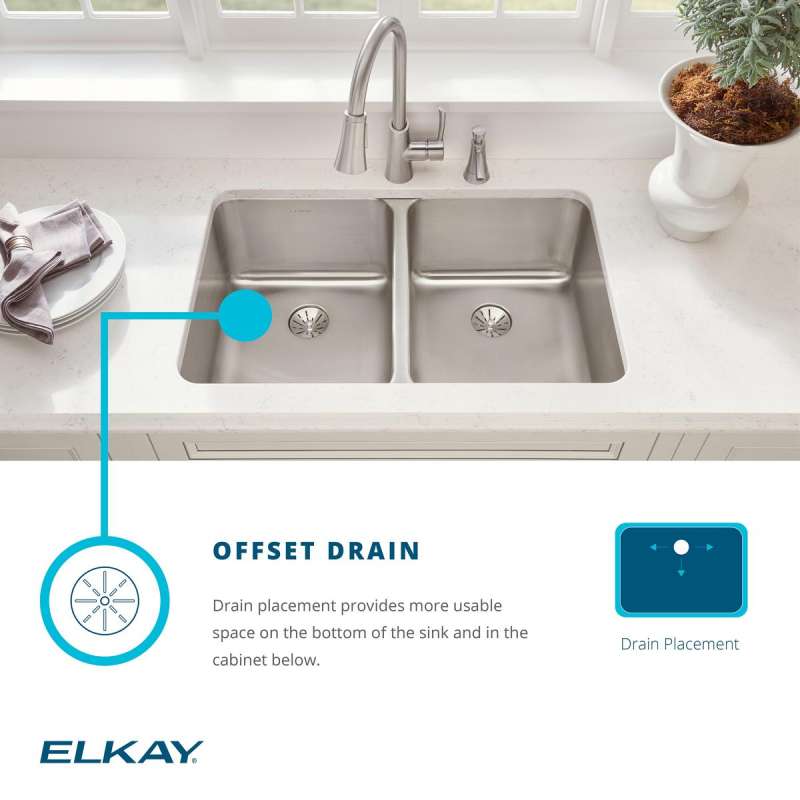 OFFSET DRAIN

Drain placement provides more usable space on the bottom of the sink and in the cabinet below.

Drain Placement

ELKAY