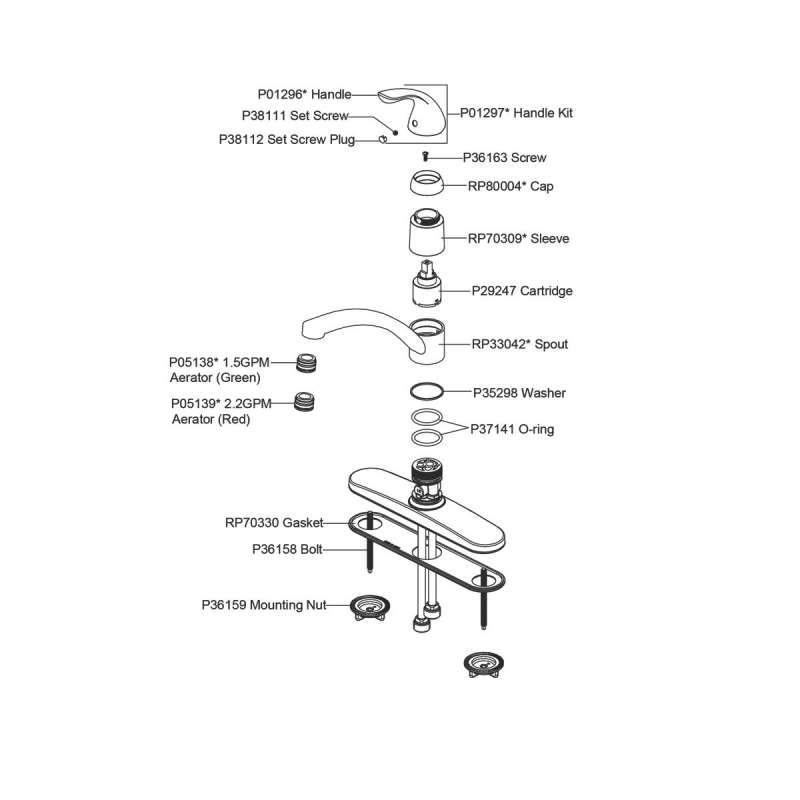 P01296* Handle
P38111 Set Screw
P38112 Set Screw Plug
P01297* Handle Kit
P36163 Screw
RP80004* Cap
RP70309* Sleeve
P29247 Cartridge
RP33042* Spout
P05138* 1.5GPM Aerator (Green)
P05139* 2.2GPM Aerator (Red)
P35298 Washer
P37141 O-ring
RP70330 Gasket
P36158 Bolt
P36159 Mounting Nut