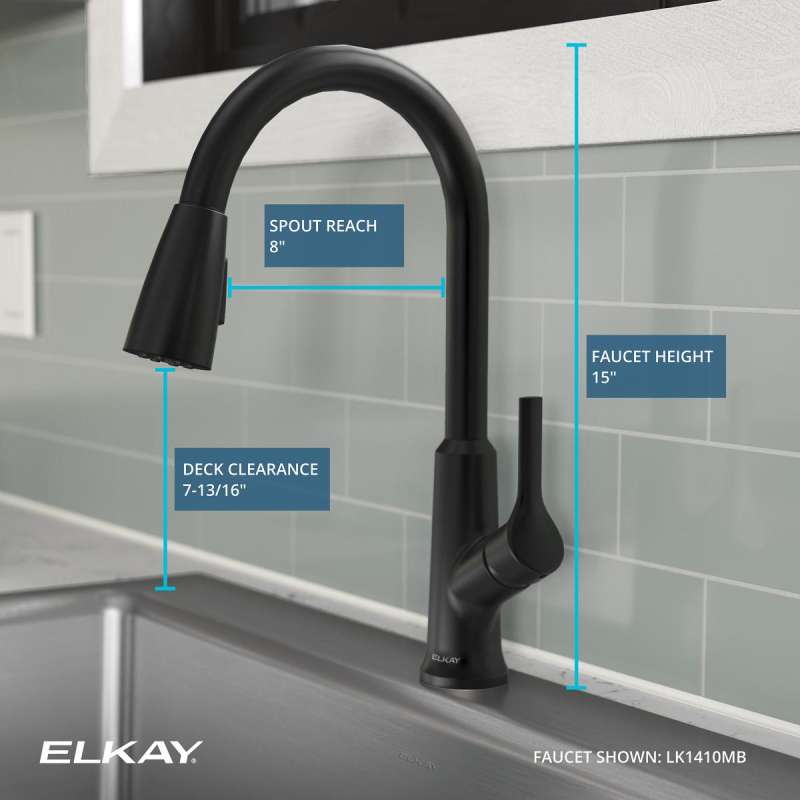 SPOUT REACH
8"

FAUCET HEIGHT
15"

DECK CLEARANCE
7-13/16"

ELKAY

ELKAY

FAUCET SHOWN: LK1410MB