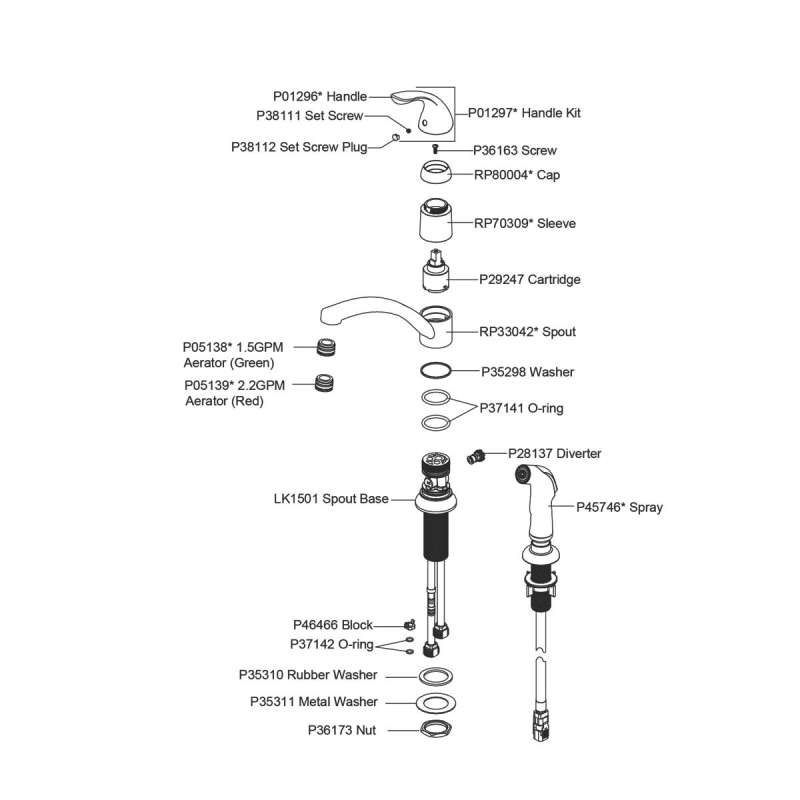 P01296* Handle
P38111 Set Screw
P38112 Set Screw Plug
P01297* Handle Kit
P36163 Screw
RP80004* Cap
RP70309* Sleeve
P29247 Cartridge
RP33042* Spout
P05138* 1.5GPM Aerator (Green)
P05139* 2.2GPM Aerator (Red)
P35298 Washer
P37141 O-ring
P28137 Diverter
LK1501 Spout Base
P45746* Spray
P46466 Block
P37142 O-ring
P35310 Rubber Washer
P35311 Metal Washer
P36173 Nut