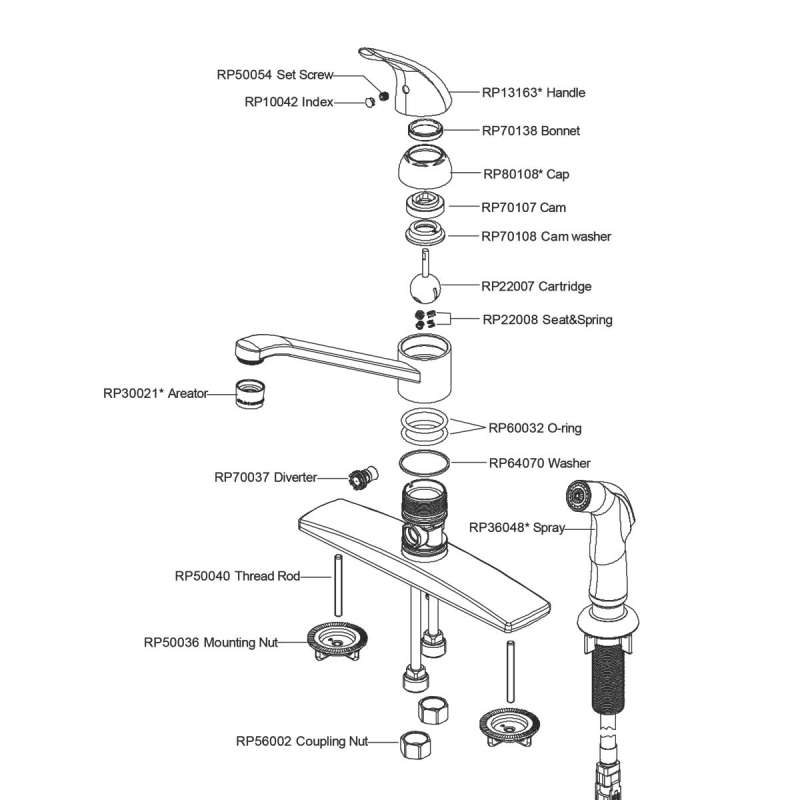 RP50054 Set Screw
RP10042 Index
RP13163* Handle
RP70138 Bonnet
RP80108* Cap
RP70107 Cam
RP70108 Cam washer
RP22007 Cartridge
RP22008 Seat&Spring
RP30021* Areator
RP60032 O-ring
RP64070 Washer
RP70037 Diverter
RP36048* Spray
RP50040 Thread Rod
RP50036 Mounting Nut
RP56002 Coupling Nut