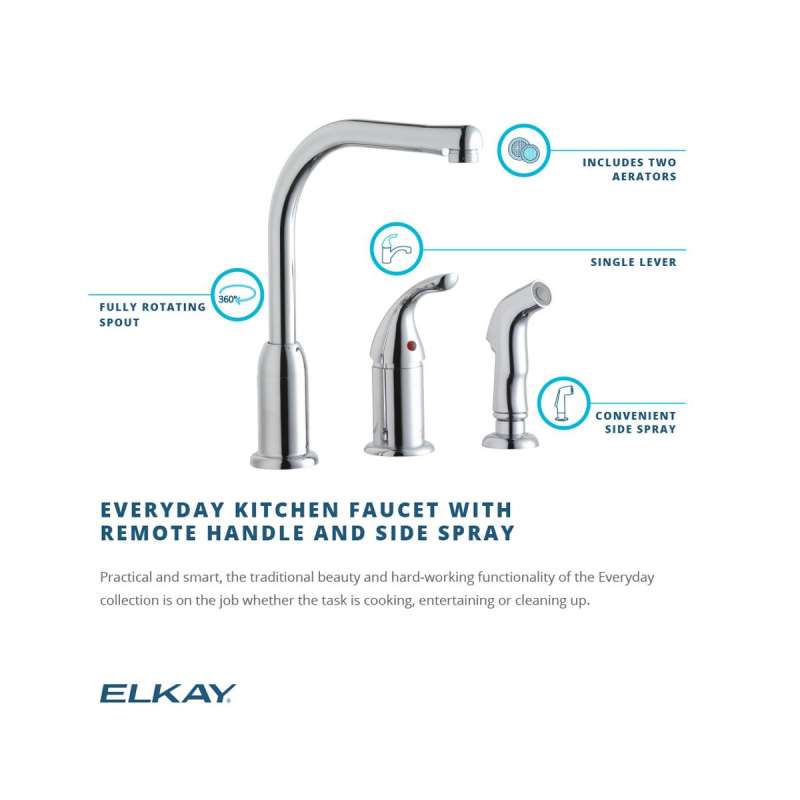 INCLUDES TWO AERATORS

SINGLE LEVER

360°

FULLY ROTATING SPOUT

CONVENIENT SIDE SPRAY

EVERYDAY KITCHEN FAUCET WITH REMOTE HANDLE AND SIDE SPRAY

Practical and smart, the traditional beauty and hard-working functionality of the Everyday collection is on the job whether the task is cooking, entertaining or cleaning up.

ELKAY