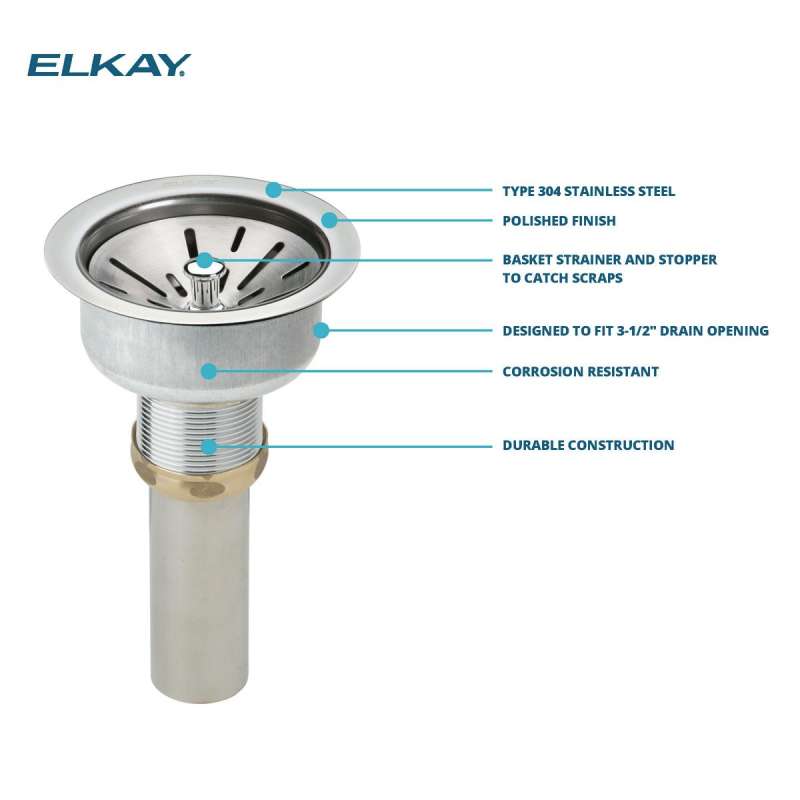 ELKAY.

TYPE 304 STAINLESS STEEL

POLISHED FINISH

BASKET STRAINER AND STOPPER TO CATCH SCRAPS

DESIGNED TO FIT 3-1/2" DRAIN OPENING

CORROSION RESISTANT

DURABLE CONSTRUCTION