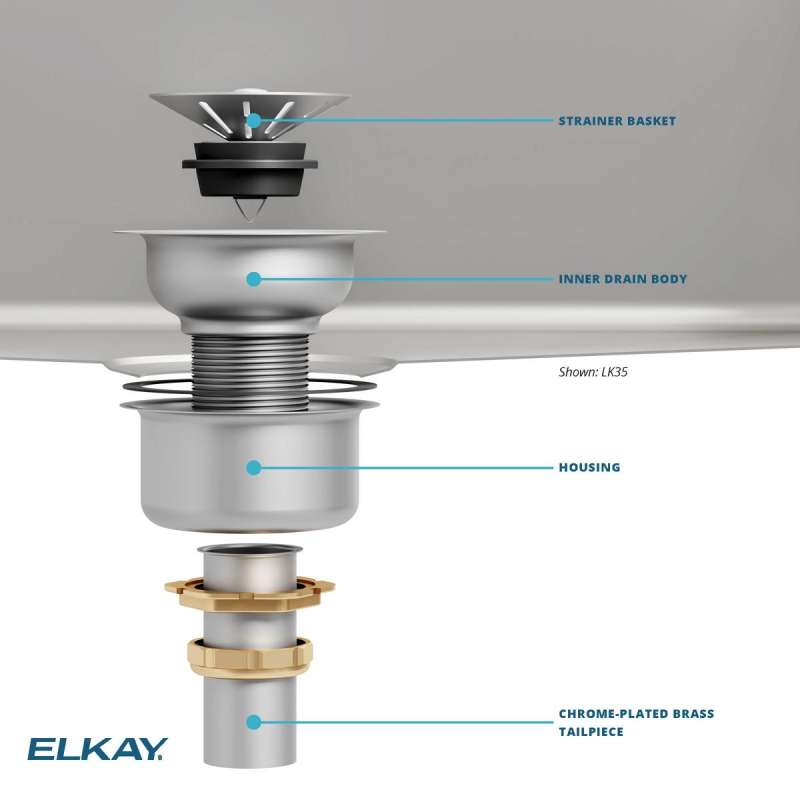 STRAINER BASKET

INNER DRAIN BODY

Shown: LK35

HOUSING

CHROME-PLATED BRASS TAILPIECE

ELKAY.