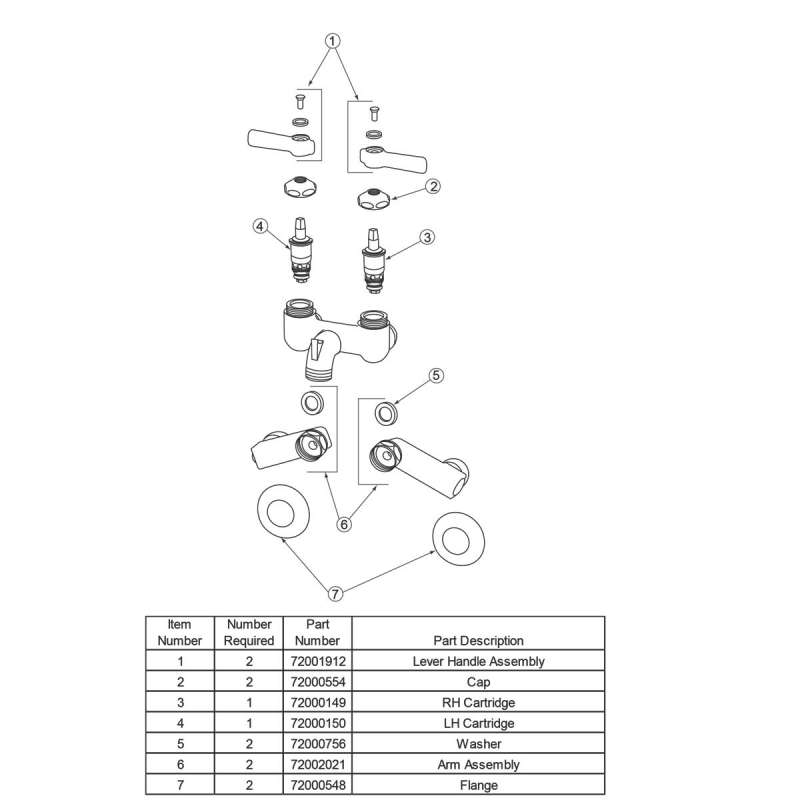 1
2
4
3
5
6
7

| Item Number | Number Required | Part Number | Part Description |
|---|---|---|---|
| 1 | 2 | 72001912 | Lever Handle Assembly |
| 2 | 2 | 72000554 | Cap |
| 3 | 1 | 72000149 | RH Cartridge |
| 4 | 1 | 72000150 | LH Cartridge |
| 5 | 2 | 72000756 | Washer |
| 6 | 2 | 72002021 | Arm Assembly |
| 7 | 2 | 72000548 | Flange |