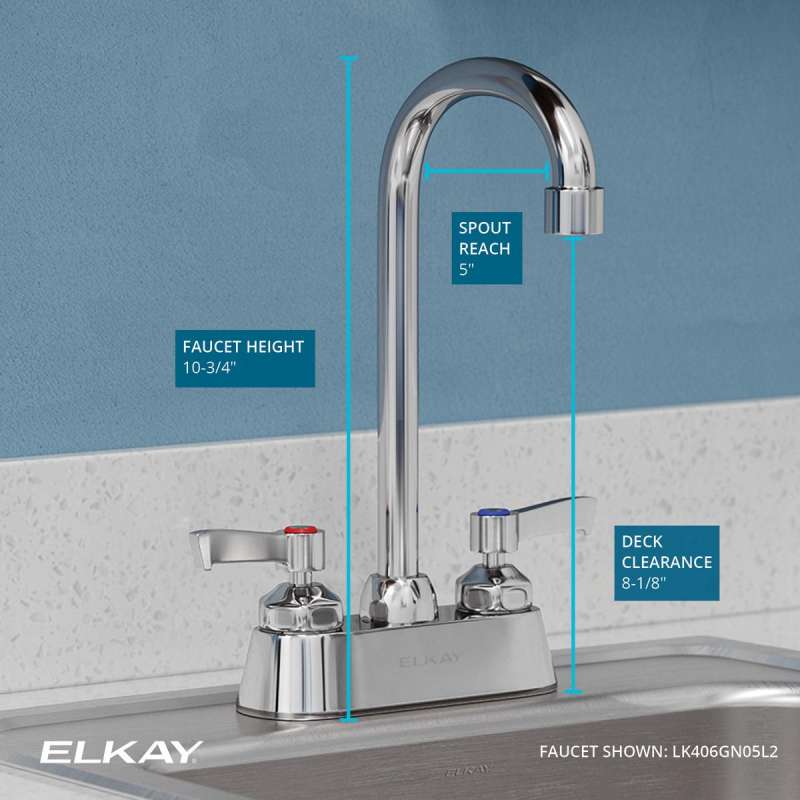 SPOUT REACH
5"

FAUCET HEIGHT
10-3/4"

DECK CLEARANCE
8-1/8"

ELKAY

ELKAY

FAUCET SHOWN: LK406GN05L2

ELKAY