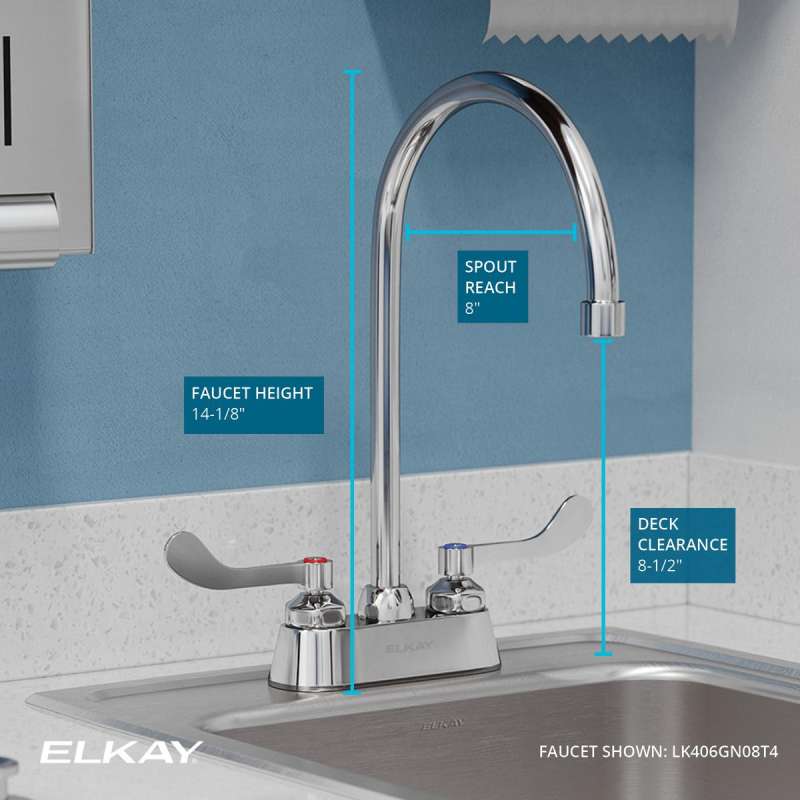 SPOUT REACH
8"

FAUCET HEIGHT
14-1/8"

DECK CLEARANCE
8-1/2"

ELKAY

ELKAY

ELKAY

FAUCET SHOWN: LK406GN08T4