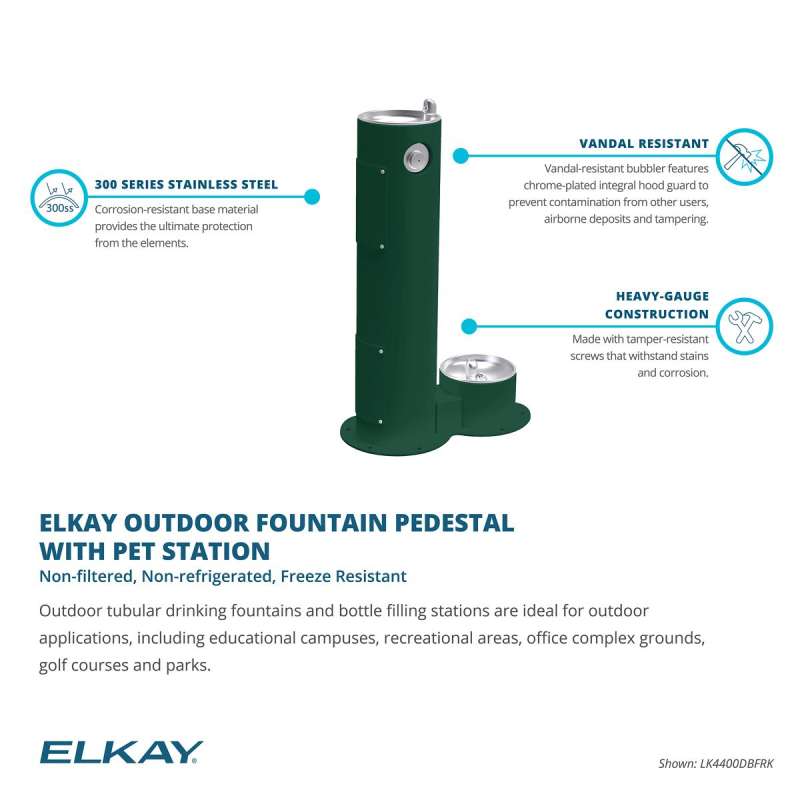 300ss

300 SERIES STAINLESS STEEL

Corrosion-resistant base material provides the ultimate protection from the elements.

VANDAL RESISTANT

Vandal-resistant bubbler features chrome-plated integral hood guard to prevent contamination from other users, airborne deposits and tampering.

HEAVY-GAUGE CONSTRUCTION

Made with tamper-resistant screws that withstand stains and corrosion.

ELKAY OUTDOOR FOUNTAIN PEDESTAL WITH PET STATION

Non-filtered, Non-refrigerated, Freeze Resistant

Outdoor tubular drinking fountains and bottle filling stations are ideal for outdoor applications, including educational campuses, recreational areas, office complex grounds, golf courses and parks.

ELKAY

Shown: LK4400DBFRK