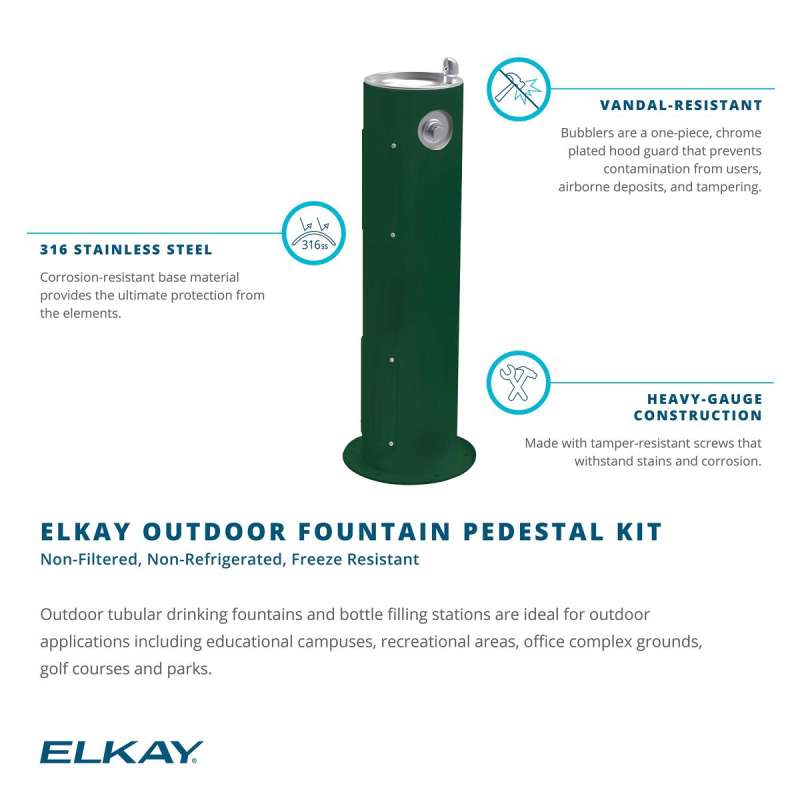 VANDAL-RESISTANT

Bubblers are a one-piece, chrome plated hood guard that prevents contamination from users, airborne deposits, and tampering.

316ss

316 STAINLESS STEEL

Corrosion-resistant base material provides the ultimate protection from the elements.

HEAVY-GAUGE CONSTRUCTION

Made with tamper-resistant screws that withstand stains and corrosion.

ELKAY OUTDOOR FOUNTAIN PEDESTAL KIT

Non-Filtered, Non-Refrigerated, Freeze Resistant

Outdoor tubular drinking fountains and bottle filling stations are ideal for outdoor applications including educational campuses, recreational areas, office complex grounds, golf courses and parks.

ELKAY