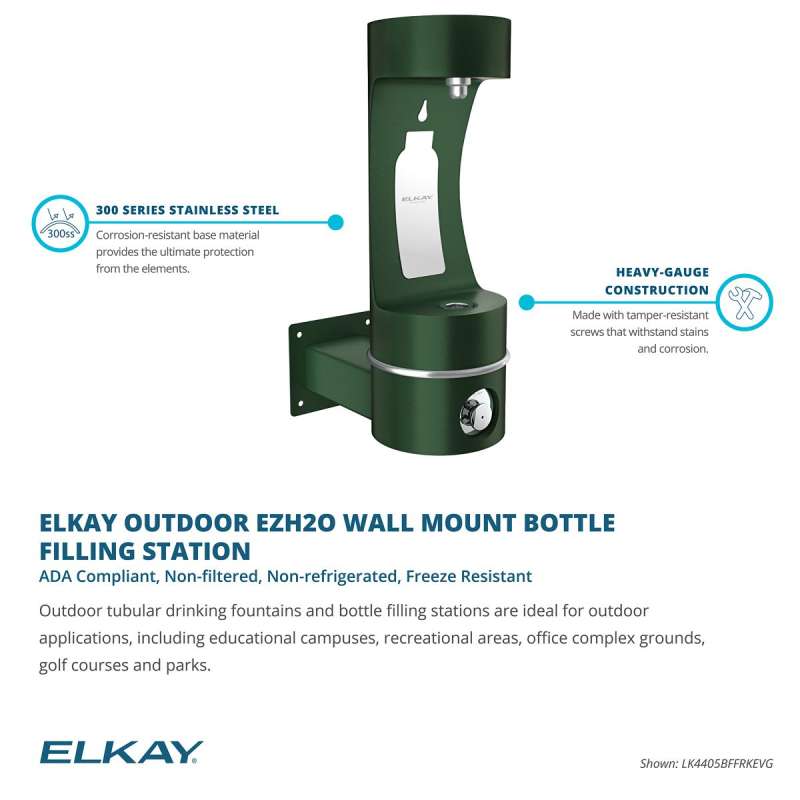 300ss

300 SERIES STAINLESS STEEL

Corrosion-resistant base material provides the ultimate protection from the elements.

ELKAY

HEAVY-GAUGE CONSTRUCTION

Made with tamper-resistant screws that withstand stains and corrosion.

ELKAY OUTDOOR EZH2O WALL MOUNT BOTTLE FILLING STATION

ADA Compliant, Non-filtered, Non-refrigerated, Freeze Resistant

Outdoor tubular drinking fountains and bottle filling stations are ideal for outdoor applications, including educational campuses, recreational areas, office complex grounds, golf courses and parks.

ELKAY

Shown: LK4405BFFRKEVG