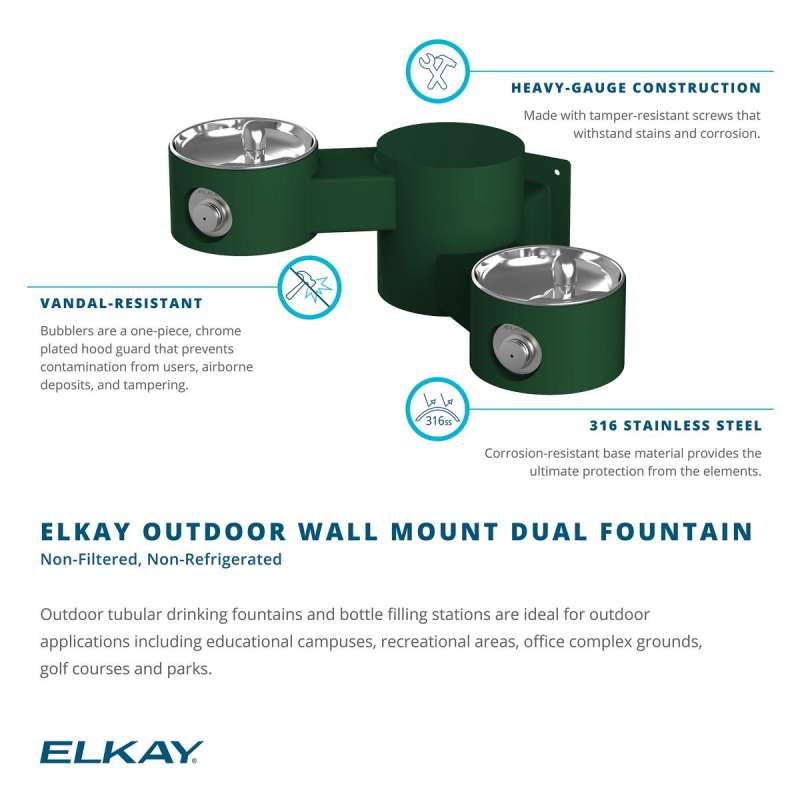 HEAVY-GAUGE CONSTRUCTION
Made with tamper-resistant screws that withstand stains and corrosion.

VANDAL-RESISTANT
Bubblers are a one-piece, chrome plated hood guard that prevents contamination from users, airborne deposits, and tampering.

316ss

316 STAINLESS STEEL
Corrosion-resistant base material provides the ultimate protection from the elements.

ELKAY OUTDOOR WALL MOUNT DUAL FOUNTAIN
Non-Filtered, Non-Refrigerated

Outdoor tubular drinking fountains and bottle filling stations are ideal for outdoor applications including educational campuses, recreational areas, office complex grounds, golf courses and parks.

ELKAY