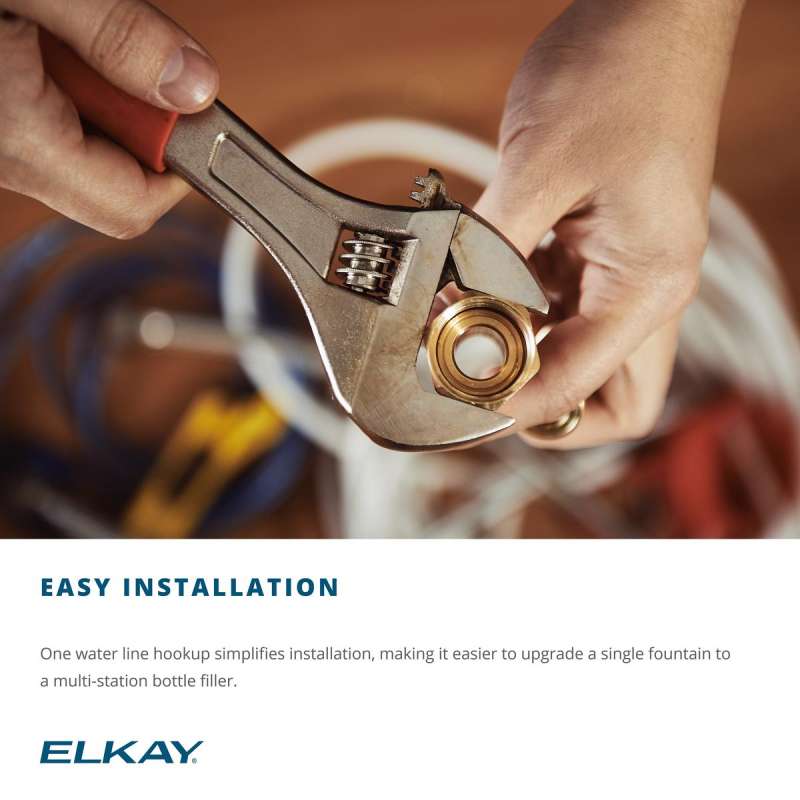 EASY INSTALLATION

One water line hookup simplifies installation, making it easier to upgrade a single fountain to a multi-station bottle filler.

ELKAY