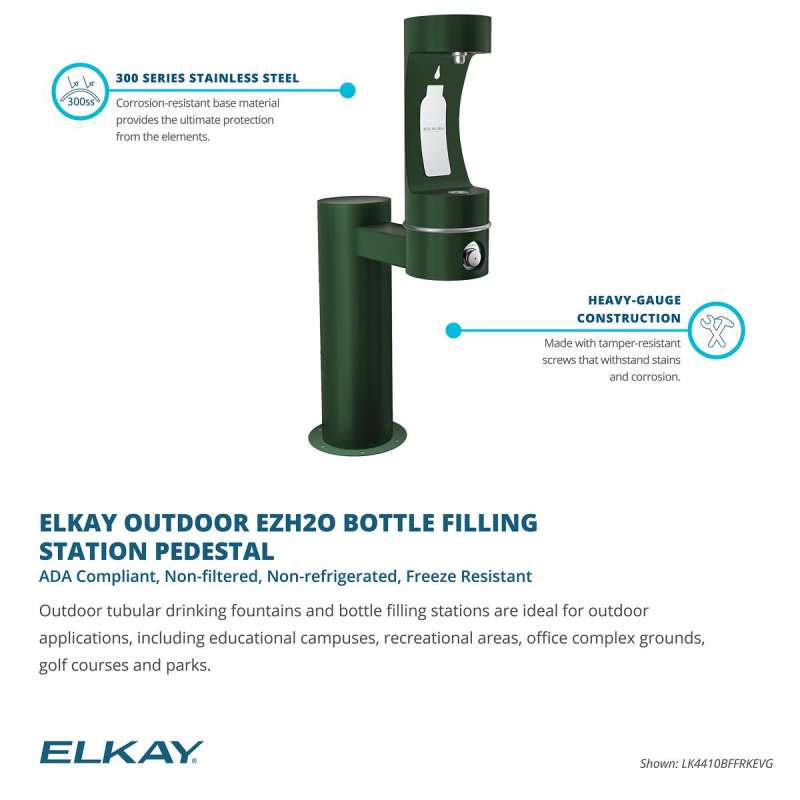 300ss

300 SERIES STAINLESS STEEL

Corrosion-resistant base material provides the ultimate protection from the elements.

HEAVY-GAUGE CONSTRUCTION

Made with tamper-resistant screws that withstand stains and corrosion.

ELKAY OUTDOOR EZH2O BOTTLE FILLING STATION PEDESTAL

ADA Compliant, Non-filtered, Non-refrigerated, Freeze Resistant

Outdoor tubular drinking fountains and bottle filling stations are ideal for outdoor applications, including educational campuses, recreational areas, office complex grounds, golf courses and parks.

ELKAY

Shown: LK4410BFFRKEVG