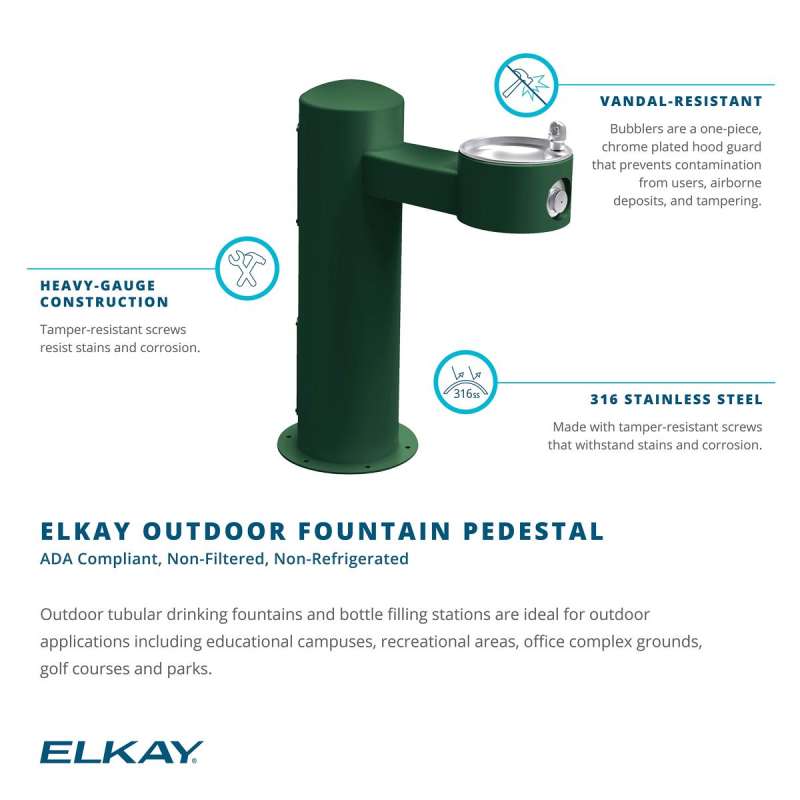 VANDAL-RESISTANT

Bubblers are a one-piece, chrome plated hood guard that prevents contamination from users, airborne deposits, and tampering.

HEAVY-GAUGE CONSTRUCTION

Tamper-resistant screws resist stains and corrosion.

316ss

316 STAINLESS STEEL

Made with tamper-resistant screws that withstand stains and corrosion.

ELKAY OUTDOOR FOUNTAIN PEDESTAL

ADA Compliant, Non-Filtered, Non-Refrigerated

Outdoor tubular drinking fountains and bottle filling stations are ideal for outdoor applications including educational campuses, recreational areas, office complex grounds, golf courses and parks.

ELKAY