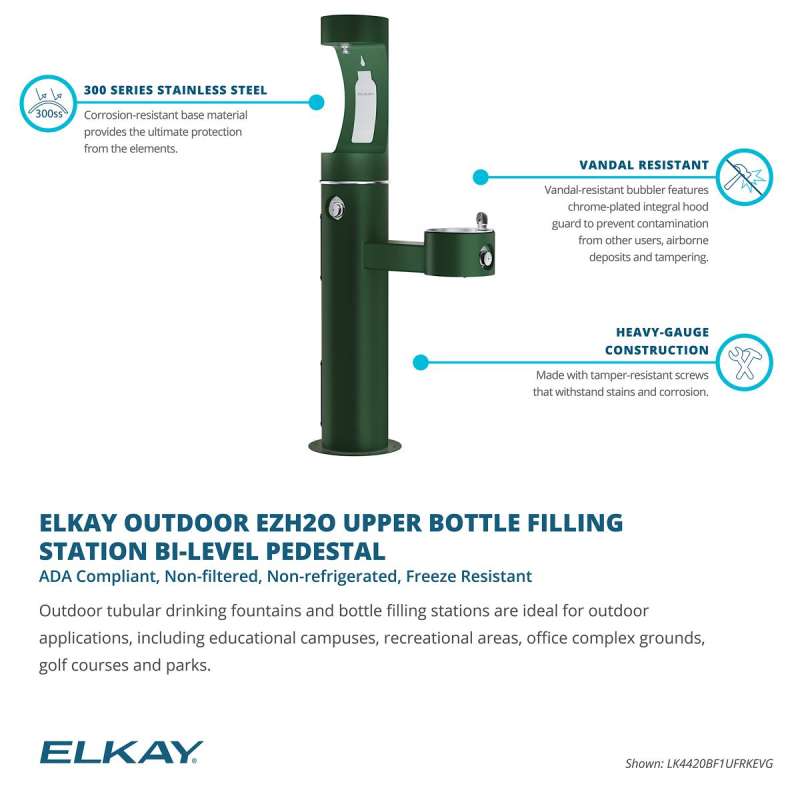 300ss

300 SERIES STAINLESS STEEL
Corrosion-resistant base material provides the ultimate protection from the elements.

VANDAL RESISTANT
Vandal-resistant bubbler features chrome-plated integral hood guard to prevent contamination from other users, airborne deposits and tampering.

HEAVY-GAUGE CONSTRUCTION
Made with tamper-resistant screws that withstand stains and corrosion.

ELKAY OUTDOOR EZH2O UPPER BOTTLE FILLING STATION BI-LEVEL PEDESTAL
ADA Compliant, Non-filtered, Non-refrigerated, Freeze Resistant

Outdoor tubular drinking fountains and bottle filling stations are ideal for outdoor applications, including educational campuses, recreational areas, office complex grounds, golf courses and parks.

ELKAY

Shown: LK4420BF1UFRKEVG