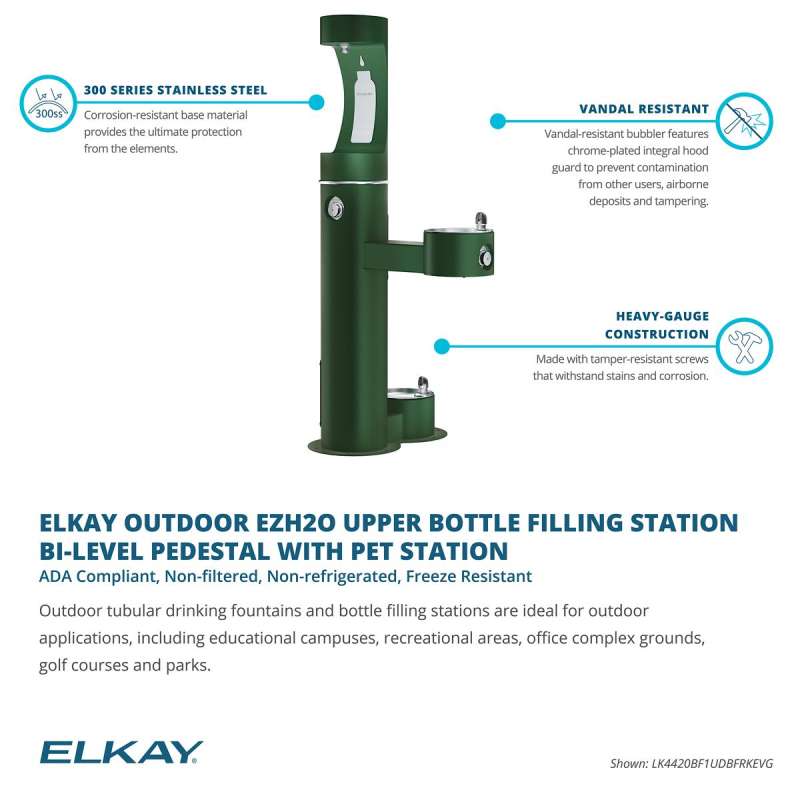 300ss

300 SERIES STAINLESS STEEL

Corrosion-resistant base material provides the ultimate protection from the elements.

VANDAL RESISTANT

Vandal-resistant bubbler features chrome-plated integral hood guard to prevent contamination from other users, airborne deposits and tampering.

HEAVY-GAUGE CONSTRUCTION

Made with tamper-resistant screws that withstand stains and corrosion.

ELKAY OUTDOOR EZH2O UPPER BOTTLE FILLING STATION BI-LEVEL PEDESTAL WITH PET STATION

ADA Compliant, Non-filtered, Non-refrigerated, Freeze Resistant

Outdoor tubular drinking fountains and bottle filling stations are ideal for outdoor applications, including educational campuses, recreational areas, office complex grounds, golf courses and parks.

ELKAY

Shown: LK4420BF1UDBFRKEVG