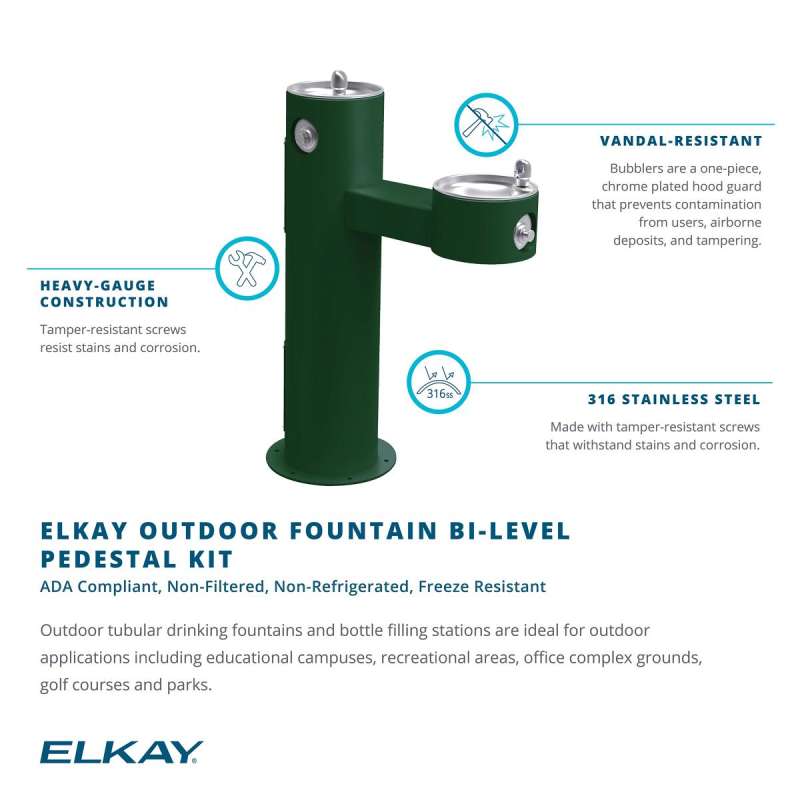 VANDAL-RESISTANT

Bubblers are a one-piece, chrome plated hood guard that prevents contamination from users, airborne deposits, and tampering.

HEAVY-GAUGE CONSTRUCTION

Tamper-resistant screws resist stains and corrosion.

316ss

316 STAINLESS STEEL

Made with tamper-resistant screws that withstand stains and corrosion.

ELKAY OUTDOOR FOUNTAIN BI-LEVEL PEDESTAL KIT

ADA Compliant, Non-Filtered, Non-Refrigerated, Freeze Resistant

Outdoor tubular drinking fountains and bottle filling stations are ideal for outdoor applications including educational campuses, recreational areas, office complex grounds, golf courses and parks.

ELKAY