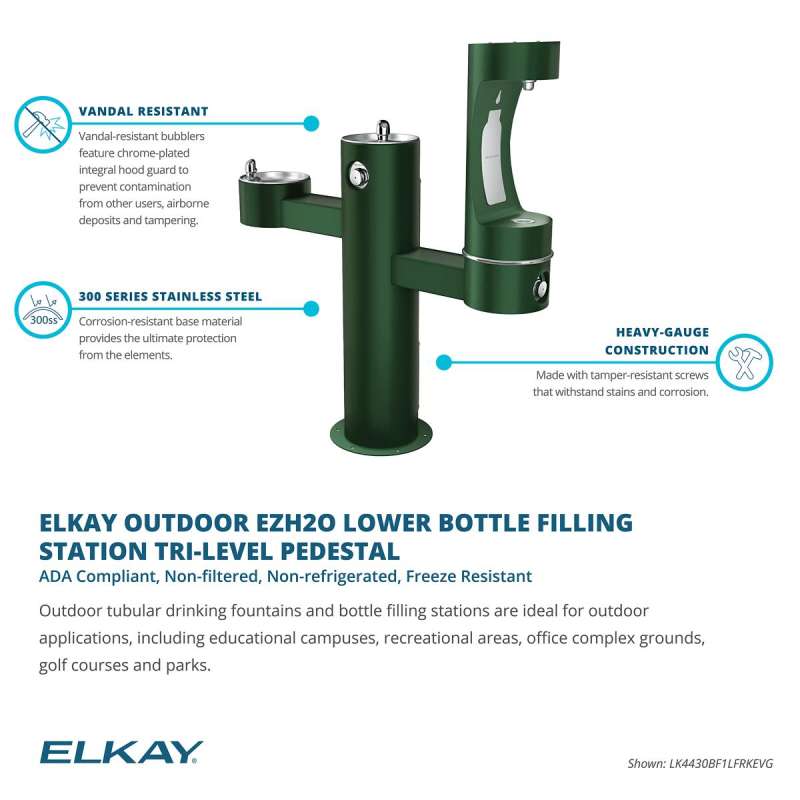 VANDAL RESISTANT
Vandal-resistant bubblers feature chrome-plated integral hood guard to prevent contamination from other users, airborne deposits and tampering.

300ss

300 SERIES STAINLESS STEEL
Corrosion-resistant base material provides the ultimate protection from the elements.

HEAVY-GAUGE CONSTRUCTION
Made with tamper-resistant screws that withstand stains and corrosion.

ELKAY OUTDOOR EZH2O LOWER BOTTLE FILLING STATION TRI-LEVEL PEDESTAL
ADA Compliant, Non-filtered, Non-refrigerated, Freeze Resistant

Outdoor tubular drinking fountains and bottle filling stations are ideal for outdoor applications, including educational campuses, recreational areas, office complex grounds, golf courses and parks.

ELKAY

Shown: LK4430BF1LFRKEVG