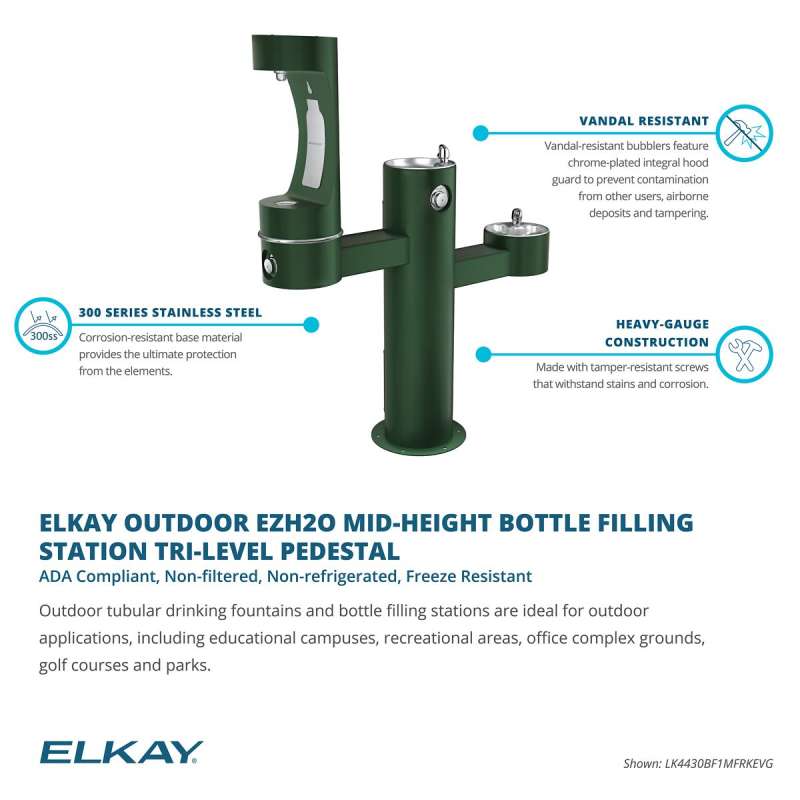 VANDAL RESISTANT
Vandal-resistant bubblers feature chrome-plated integral hood guard to prevent contamination from other users, airborne deposits and tampering.

300ss
300 SERIES STAINLESS STEEL
Corrosion-resistant base material provides the ultimate protection from the elements.

HEAVY-GAUGE CONSTRUCTION
Made with tamper-resistant screws that withstand stains and corrosion.

ELKAY OUTDOOR EZH2O MID-HEIGHT BOTTLE FILLING STATION TRI-LEVEL PEDESTAL
ADA Compliant, Non-filtered, Non-refrigerated, Freeze Resistant

Outdoor tubular drinking fountains and bottle filling stations are ideal for outdoor applications, including educational campuses, recreational areas, office complex grounds, golf courses and parks.

ELKAY

Shown: LK4430BF1MFRKEVG