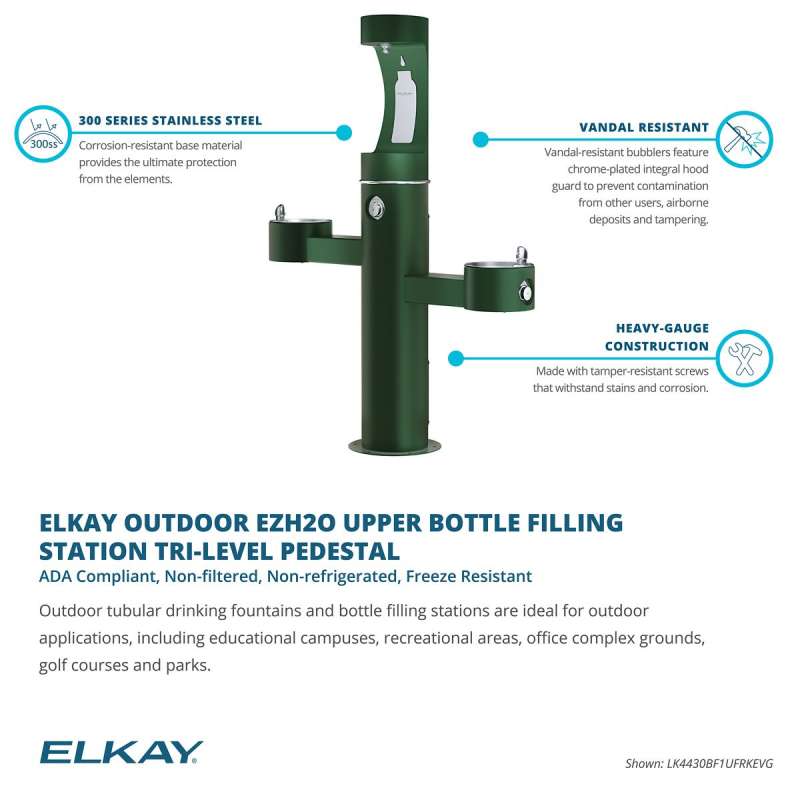 300ss

300 SERIES STAINLESS STEEL
Corrosion-resistant base material provides the ultimate protection from the elements.

VANDAL RESISTANT
Vandal-resistant bubblers feature chrome-plated integral hood guard to prevent contamination from other users, airborne deposits and tampering.

HEAVY-GAUGE CONSTRUCTION
Made with tamper-resistant screws that withstand stains and corrosion.

ELKAY OUTDOOR EZH2O UPPER BOTTLE FILLING STATION TRI-LEVEL PEDESTAL
ADA Compliant, Non-filtered, Non-refrigerated, Freeze Resistant

Outdoor tubular drinking fountains and bottle filling stations are ideal for outdoor applications, including educational campuses, recreational areas, office complex grounds, golf courses and parks.

ELKAY

Shown: LK4430BF1UFRKEVG