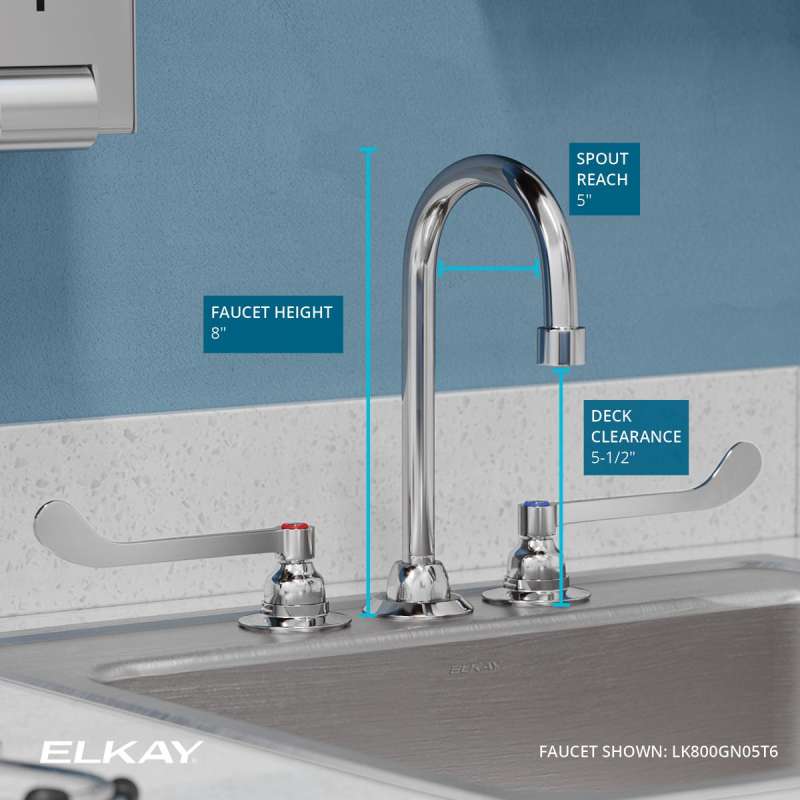 SPOUT REACH
5"

FAUCET HEIGHT
8"

DECK CLEARANCE
5-1/2"

ELKAY

ELKAY

FAUCET SHOWN: LK800GN05T6