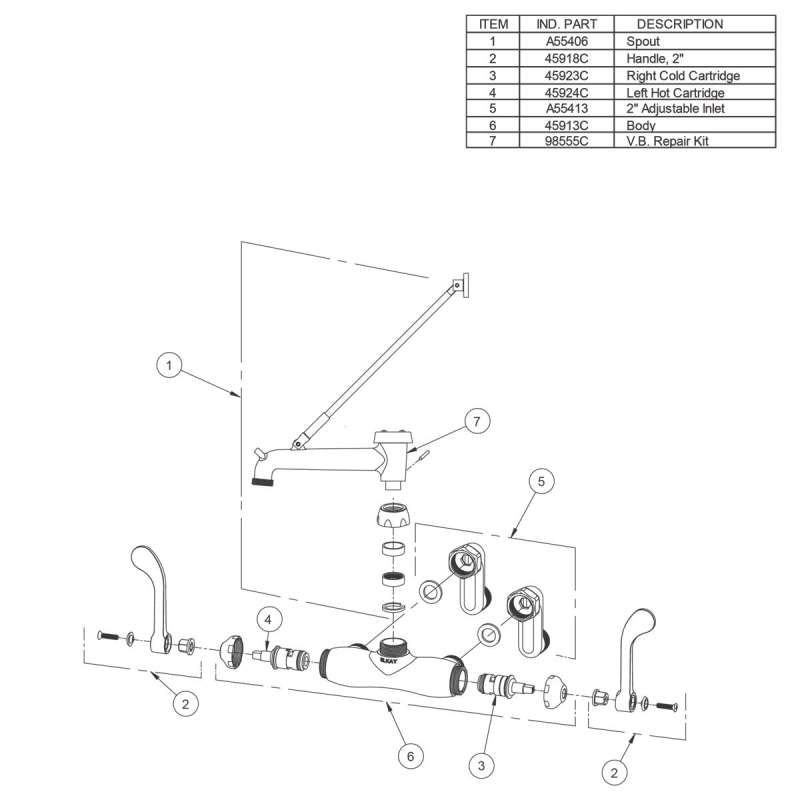 | ITEM | IND. PART | DESCRIPTION |
|---|---|---|
| 1 | A55406 | Spout |
| 2 | 45918C | Handle, 2" |
| 3 | 45923C | Right Cold Cartridge |
| 4 | 45924C | Left Hot Cartridge |
| 5 | A55413 | 2" Adjustable Inlet |
| 6 | 45913C | Body |
| 7 | 98555C | V.B. Repair Kit |

1
7
5
4
ELKAY
2
6
3
2