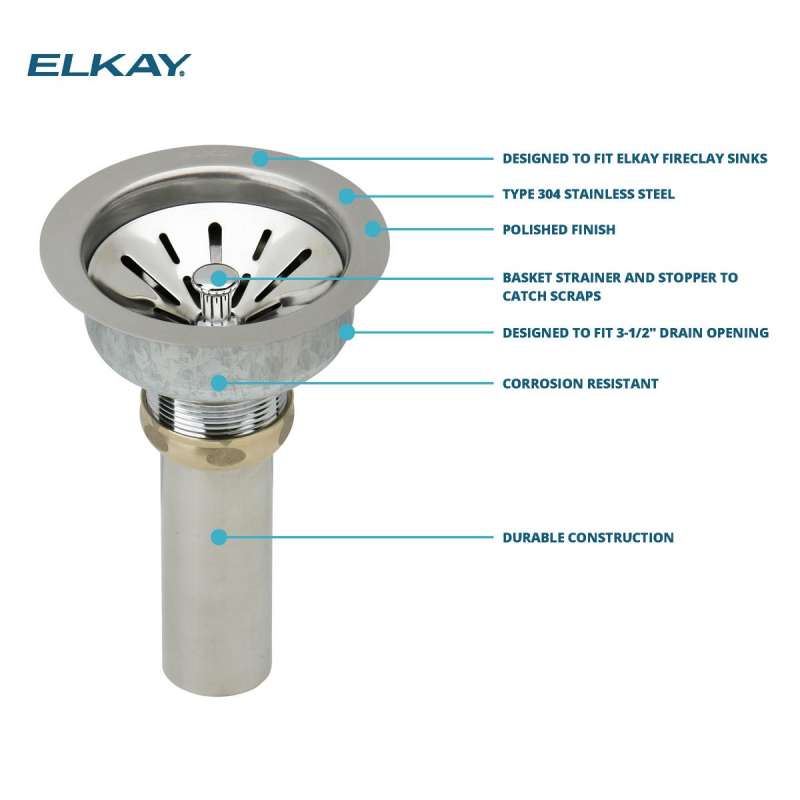 ELKAY.

DESIGNED TO FIT ELKAY FIRECLAY SINKS

TYPE 304 STAINLESS STEEL

POLISHED FINISH

BASKET STRAINER AND STOPPER TO CATCH SCRAPS

DESIGNED TO FIT 3-1/2" DRAIN OPENING

CORROSION RESISTANT

DURABLE CONSTRUCTION